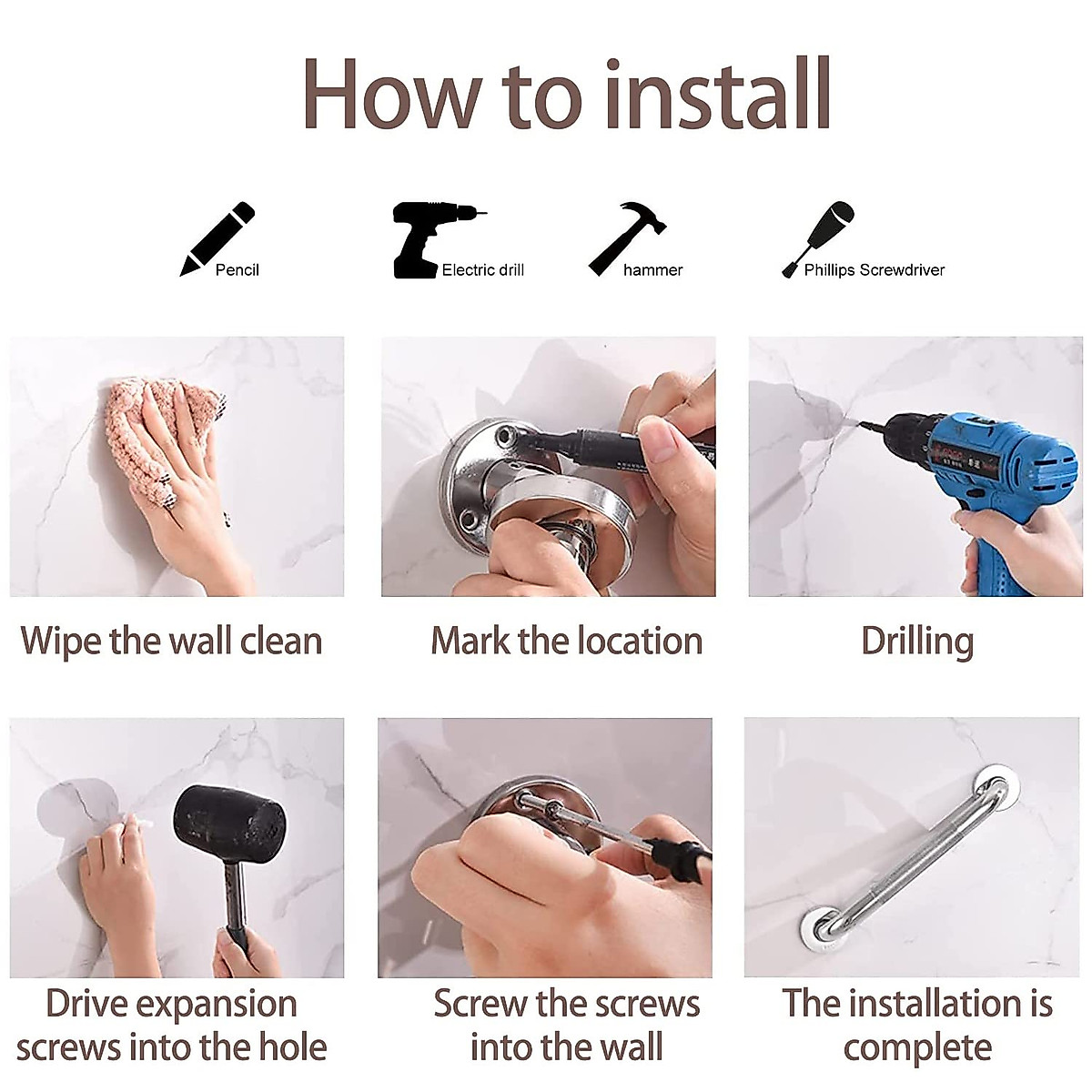 How to install

Pencil

Electric drill

hammer

Phillips Screwdriver

Wipe the wall clean

Mark the location

Drilling

Drive expansion screws into the hole

Screw the screws into the wall

The installation is complete