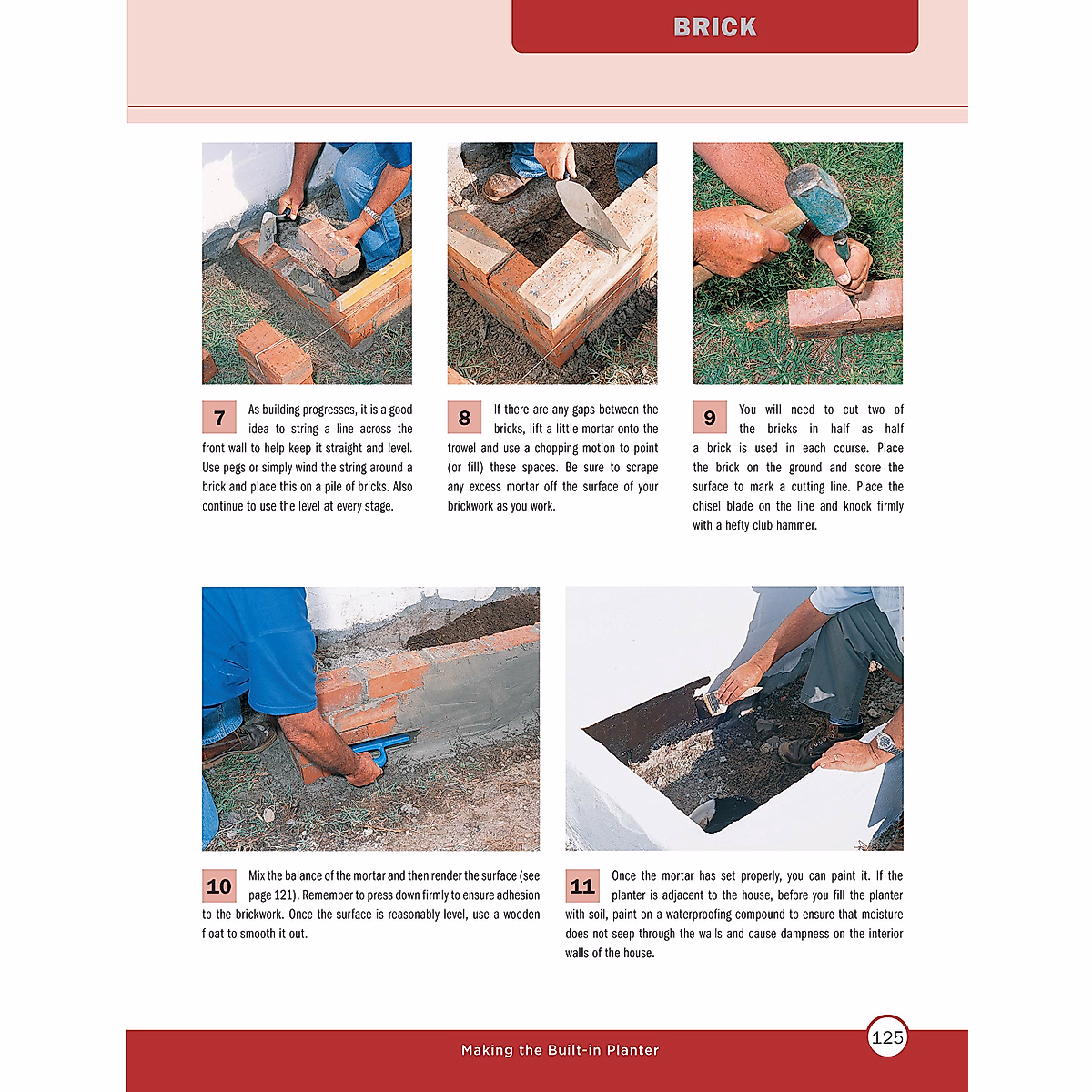 BRICK

7 As building progresses, it is a good idea to string a line across the front wall to help keep it straight and level. Use pegs or simply wind the string around a brick and place this on a pile of bricks. Also continue to use the level at every stage.

8 If there are any gaps between the bricks, lift a little mortar onto the trowel and use a chopping motion to point (or fill) these spaces. Be sure to scrape any excess mortar off the surface of your brickwork as you work.

9 You will need to cut two of the bricks in half as half a brick is used in each course. Place the brick on the ground and score the surface to mark a cutting line. Place the chisel blade on the line and knock firmly with a hefty club hammer.

10 Mix the balance of the mortar and then render the surface (see page 121). Remember to press down firmly to ensure adhesion to the brickwork. Once the surface is reasonably level, use a wooden float to smooth it out.

11 Once the mortar has set properly, you can paint it. If the planter is adjacent to the house, before you fill the planter with soil, paint on a waterproofing compound to ensure that moisture does not seep through the walls and cause dampness on the interior walls of the house.

Making the Built-in Planter 125