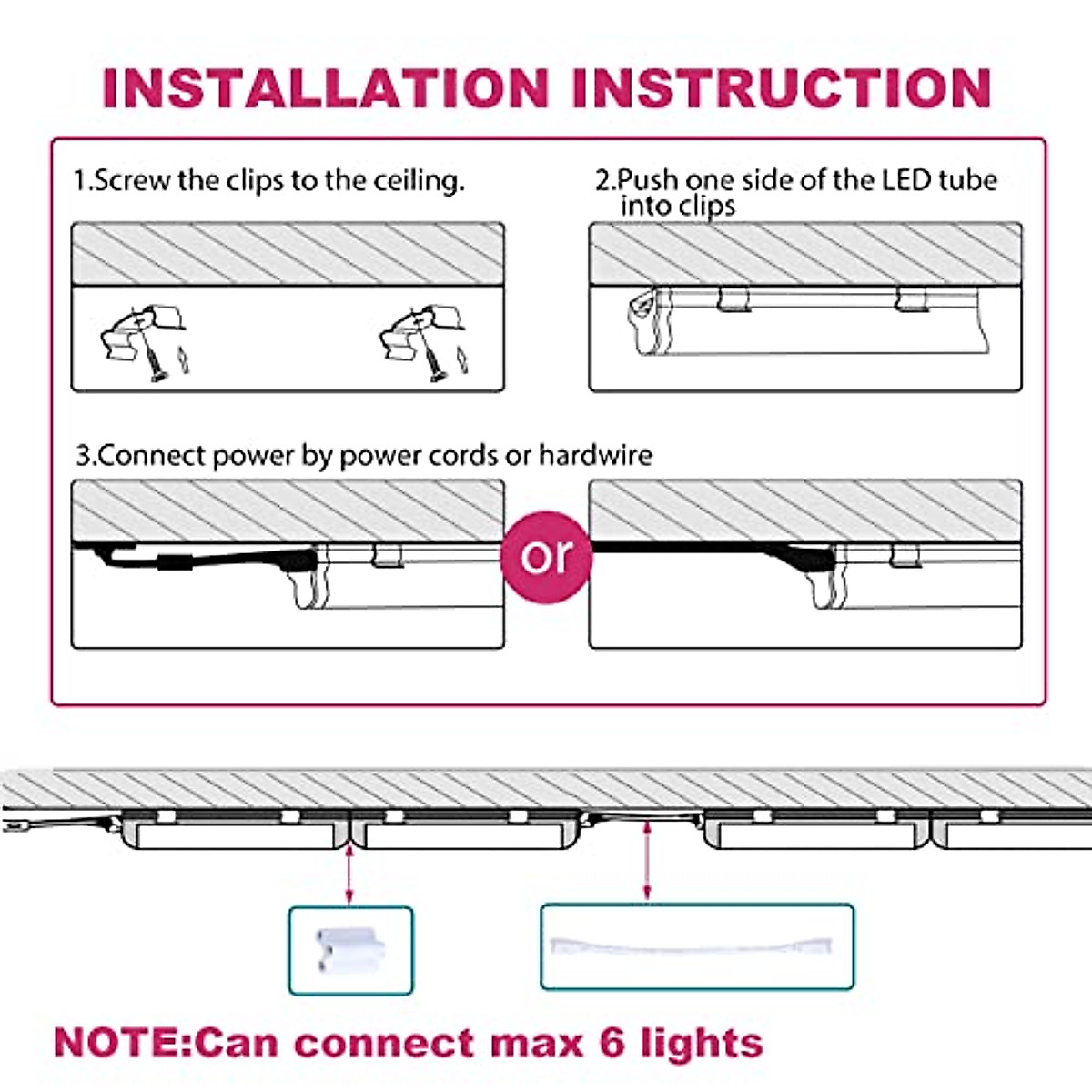 INSTALLATION INSTRUCTION

1.Screw the clips to the ceiling.

2.Push one side of the LED tube into clips

3.Connect power by power cords or hardwire

or

NOTE:Can connect max 6 lights