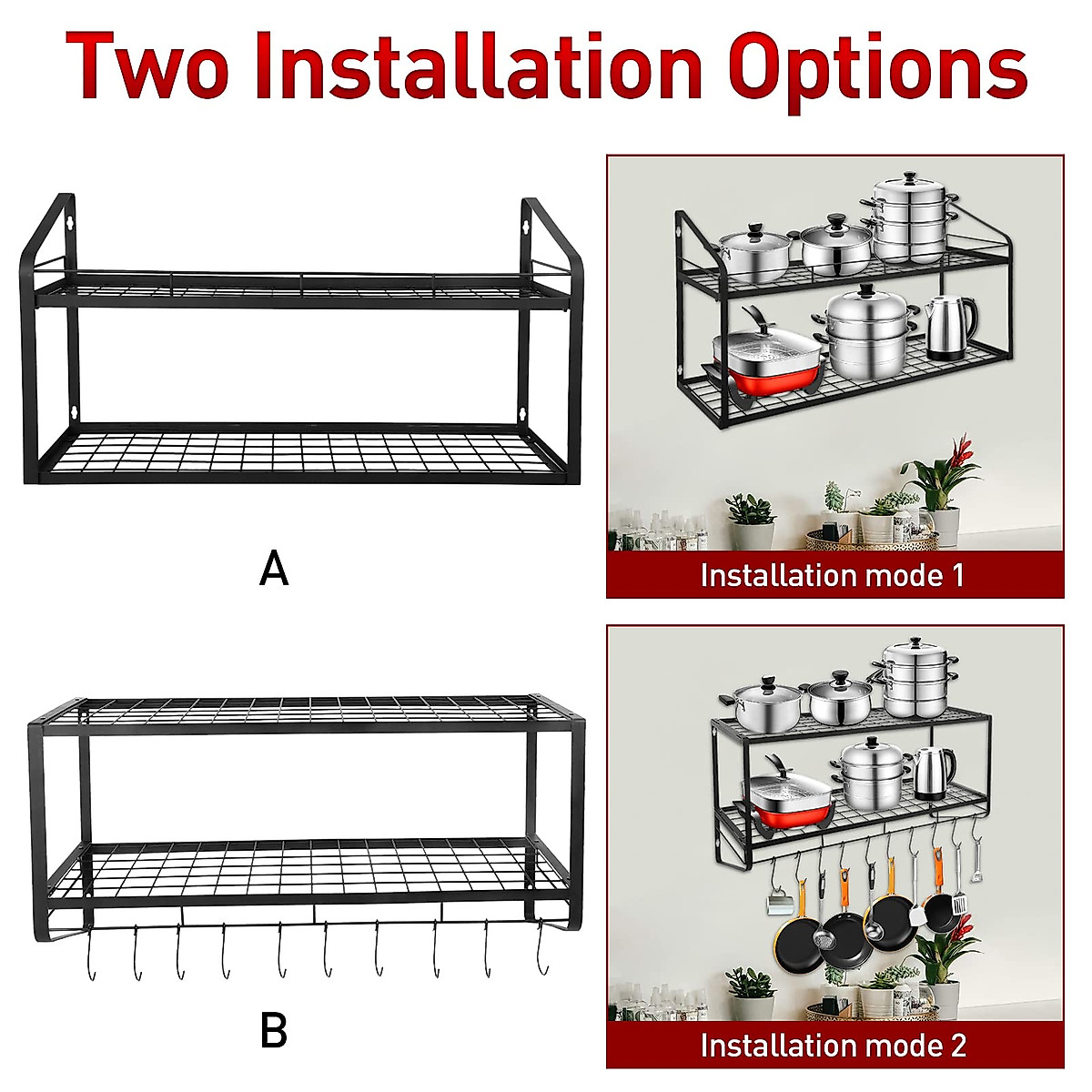 Two Installation Options

A

Installation mode 1

B

Installation mode 2