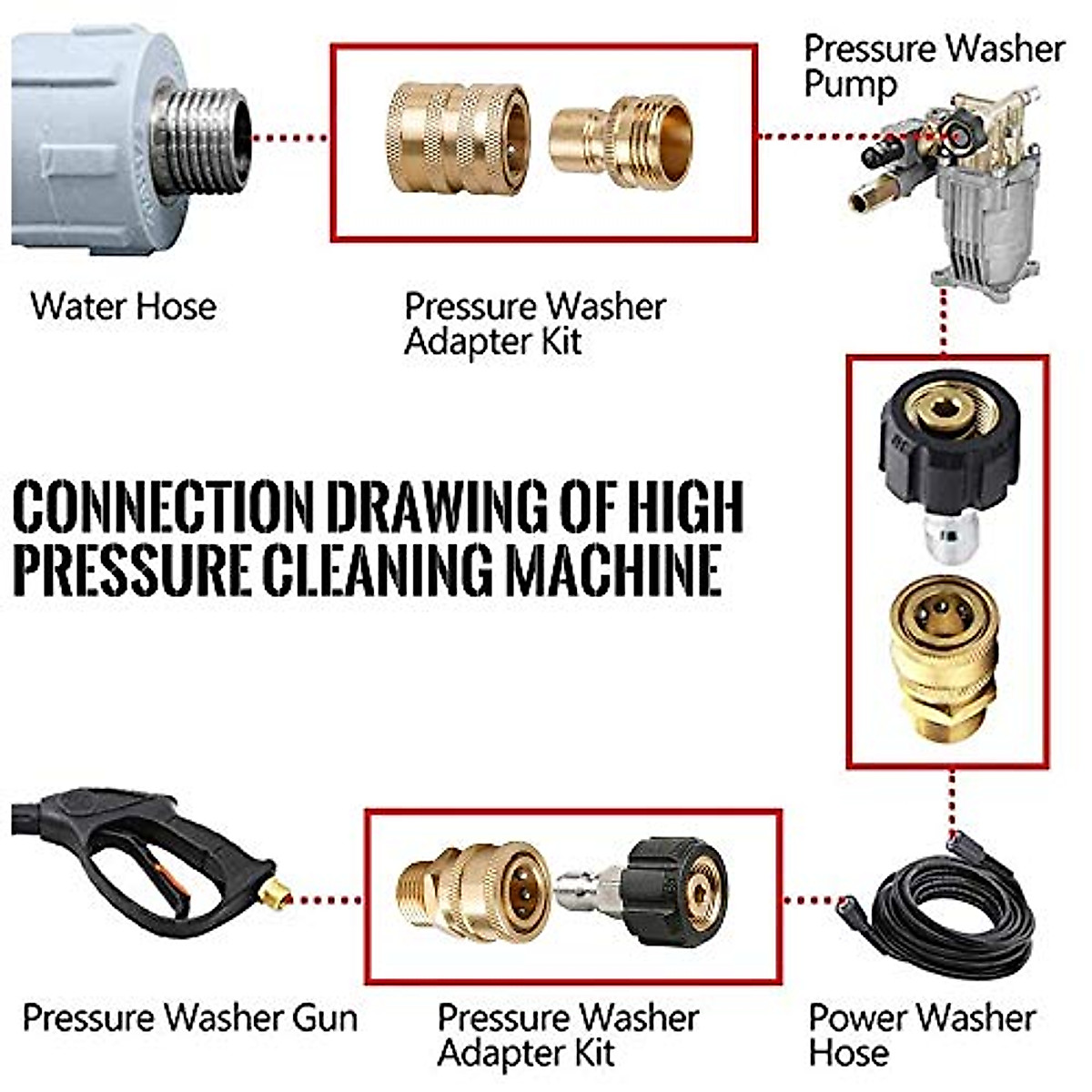 Pressure Washer Pump

Water Hose

Pressure Washer Adapter Kit

CONNECTION DRAWING OF HIGH PRESSURE CLEANING MACHINE

Pressure Washer Gun

Pressure Washer Adapter Kit

Power Washer Hose