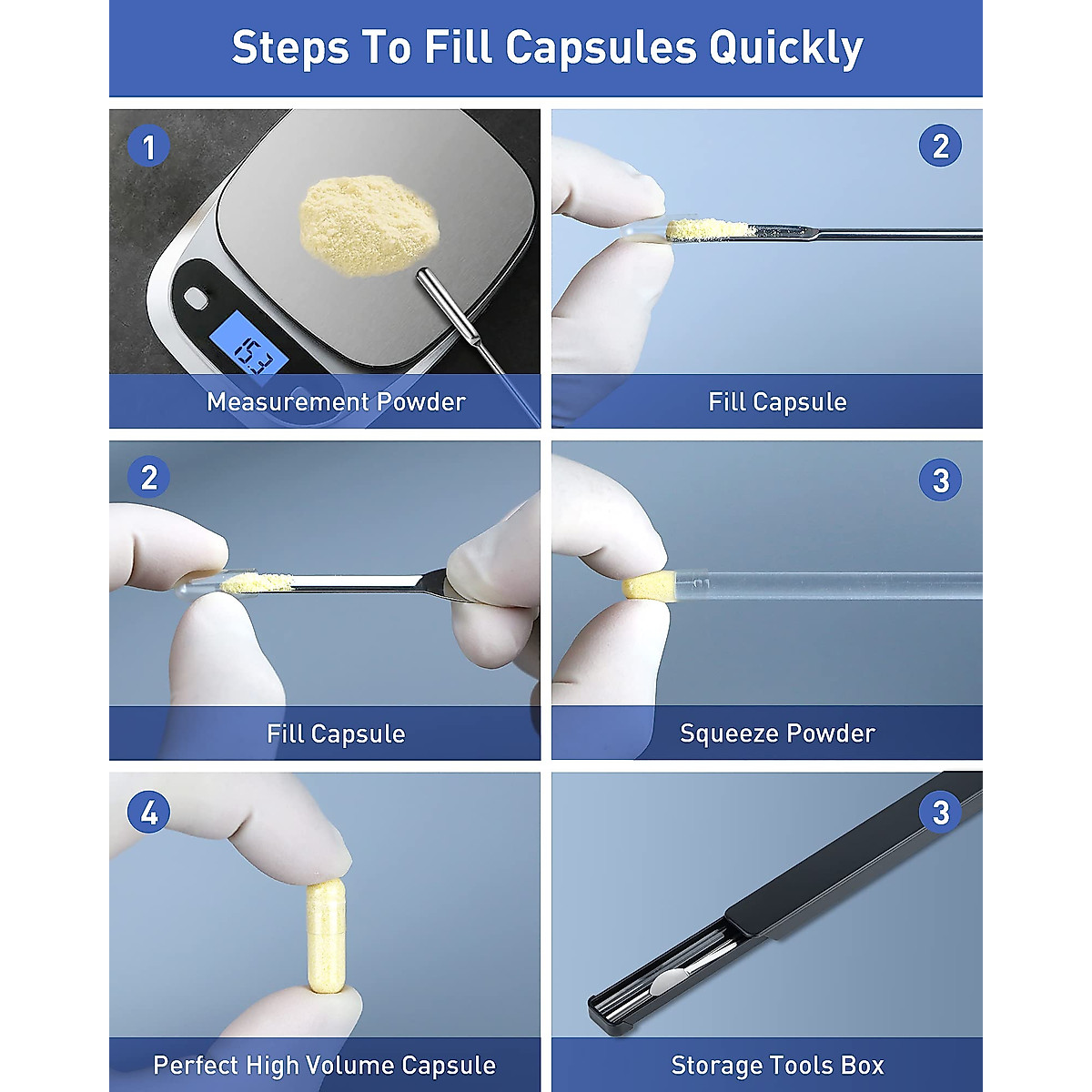 Steps To Fill Capsules Quickly

1

15.3

Measurement Powder

2

Fill Capsule

2

Fill Capsule

3

Squeeze Powder

4

Perfect High Volume Capsule

3

Storage Tools Box