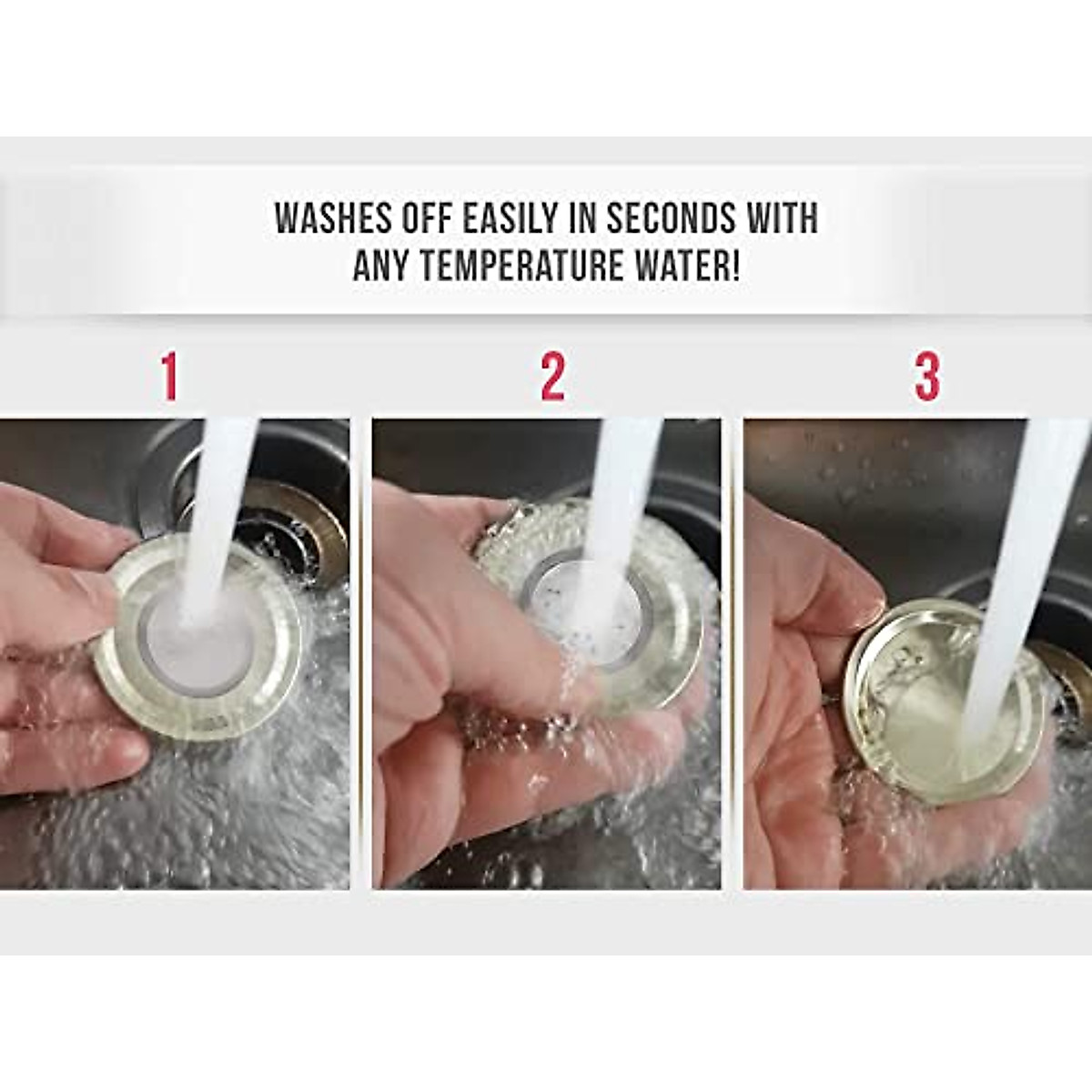 WASHES OFF EASILY IN SECONDS WITH ANY TEMPERATURE WATER!

1

2

3