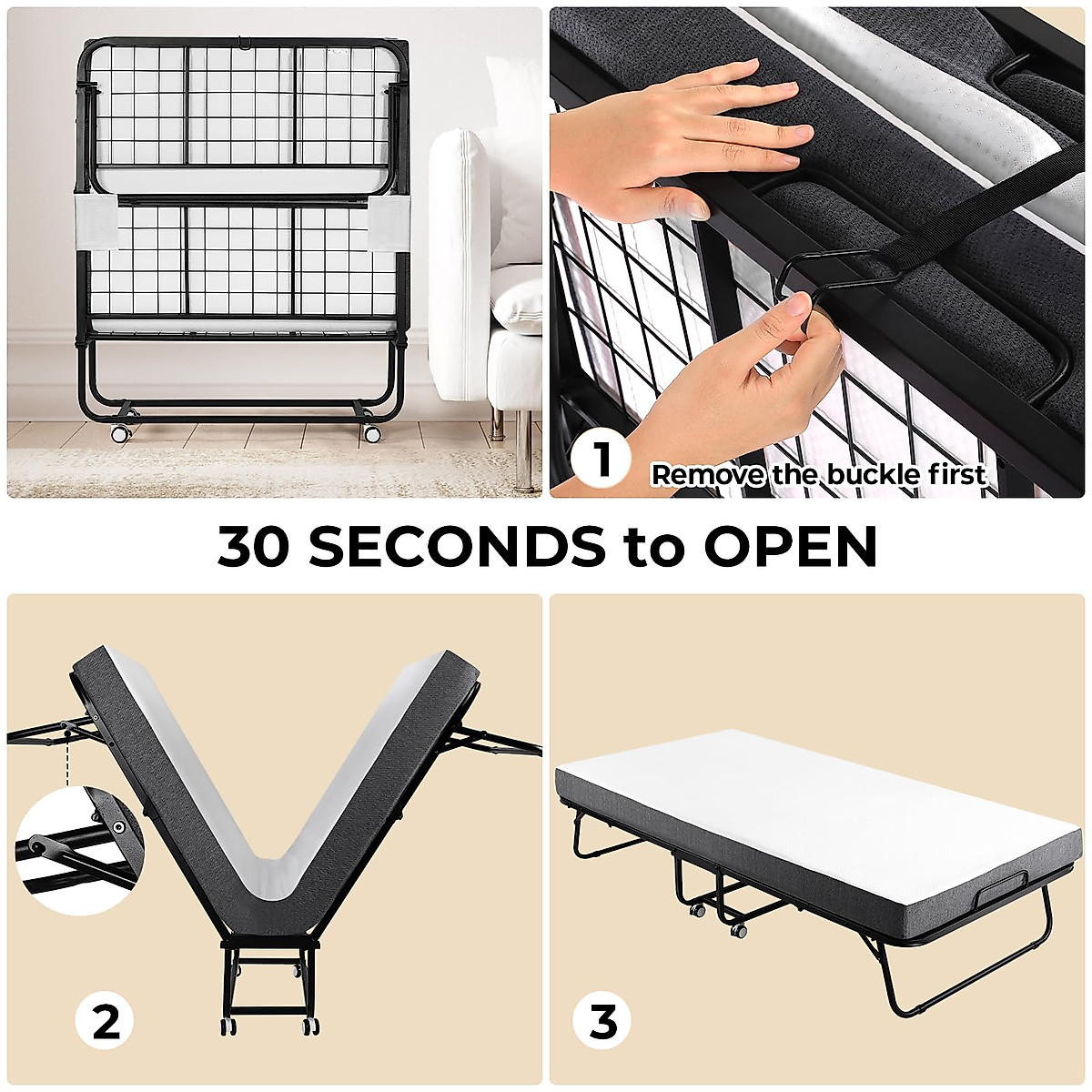 1 Remove the buckle first

30 SECONDS to OPEN

2

3