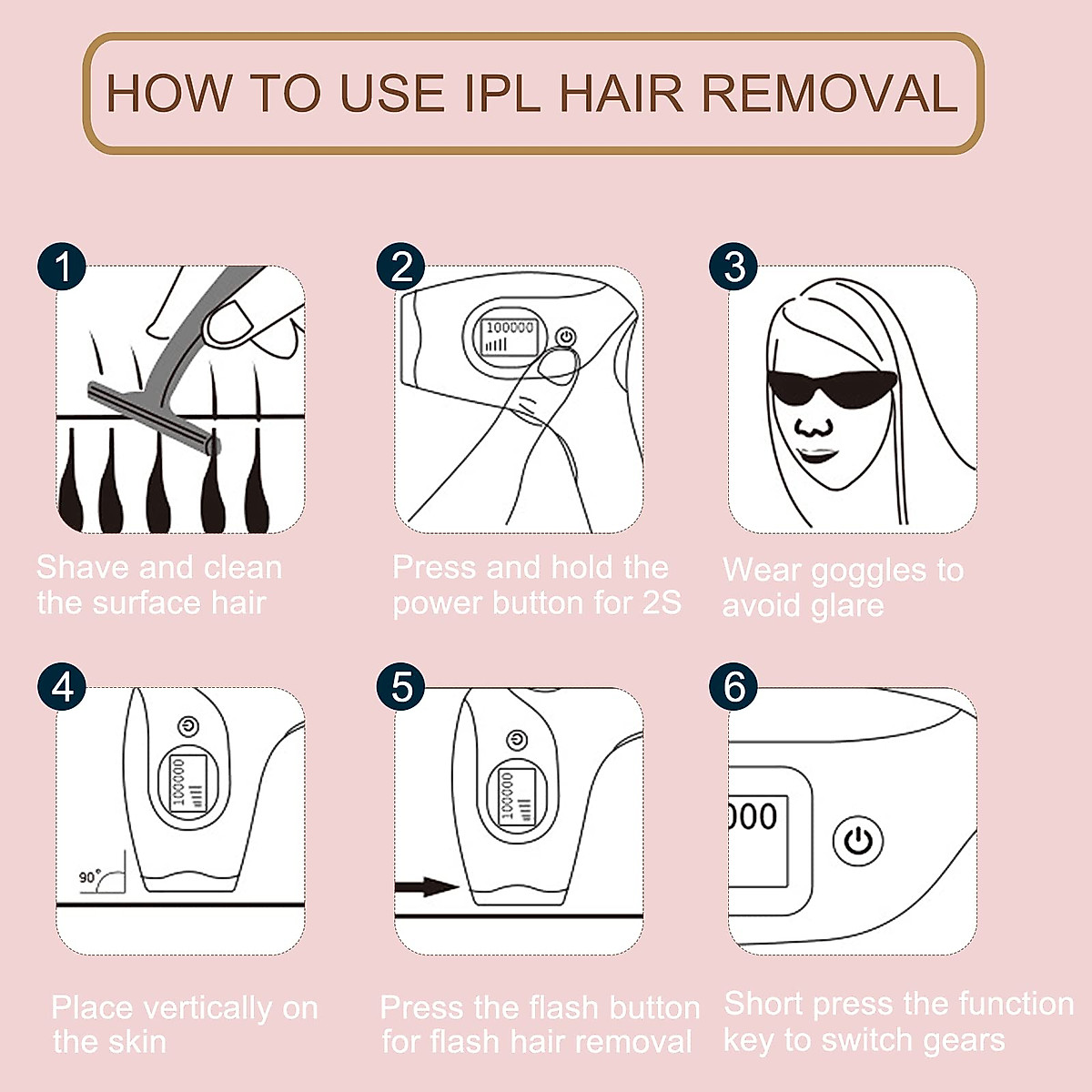 HOW TO USE IPL HAIR REMOVAL

1

Shave and clean the surface hair

2

100000

Press and hold the power button for 2S

3

Wear goggles to avoid glare

4

100000

90°

Place vertically on the skin

5

100000

Press the flash button for flash hair removal

6

000

Short press the function key to switch gears