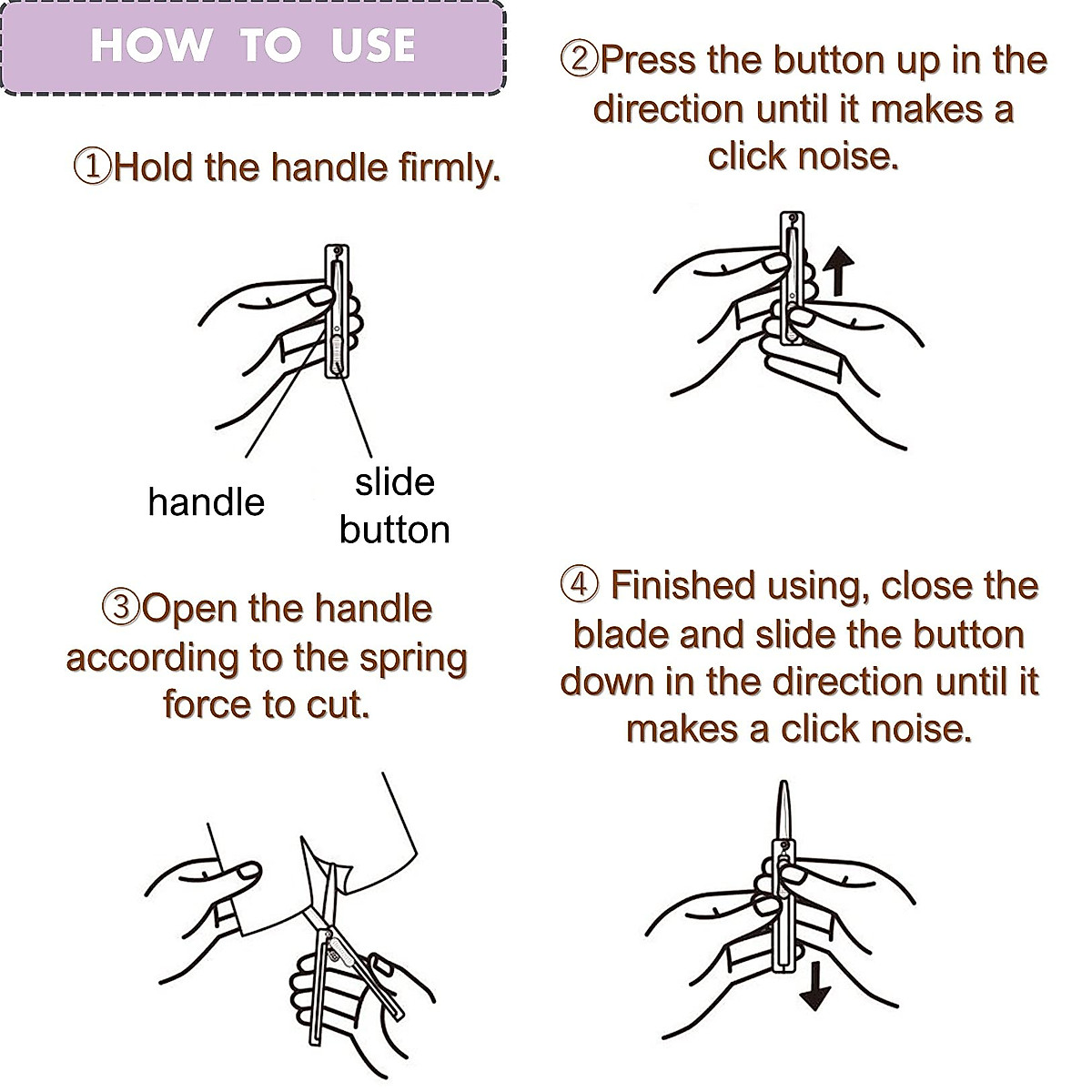 HOW TO USE

①Hold the handle firmly.

handle

slide button

②Press the button up in the direction until it makes a click noise.

③Open the handle according to the spring force to cut.

④ Finished using, close the blade and slide the button down in the direction until it makes a click noise.