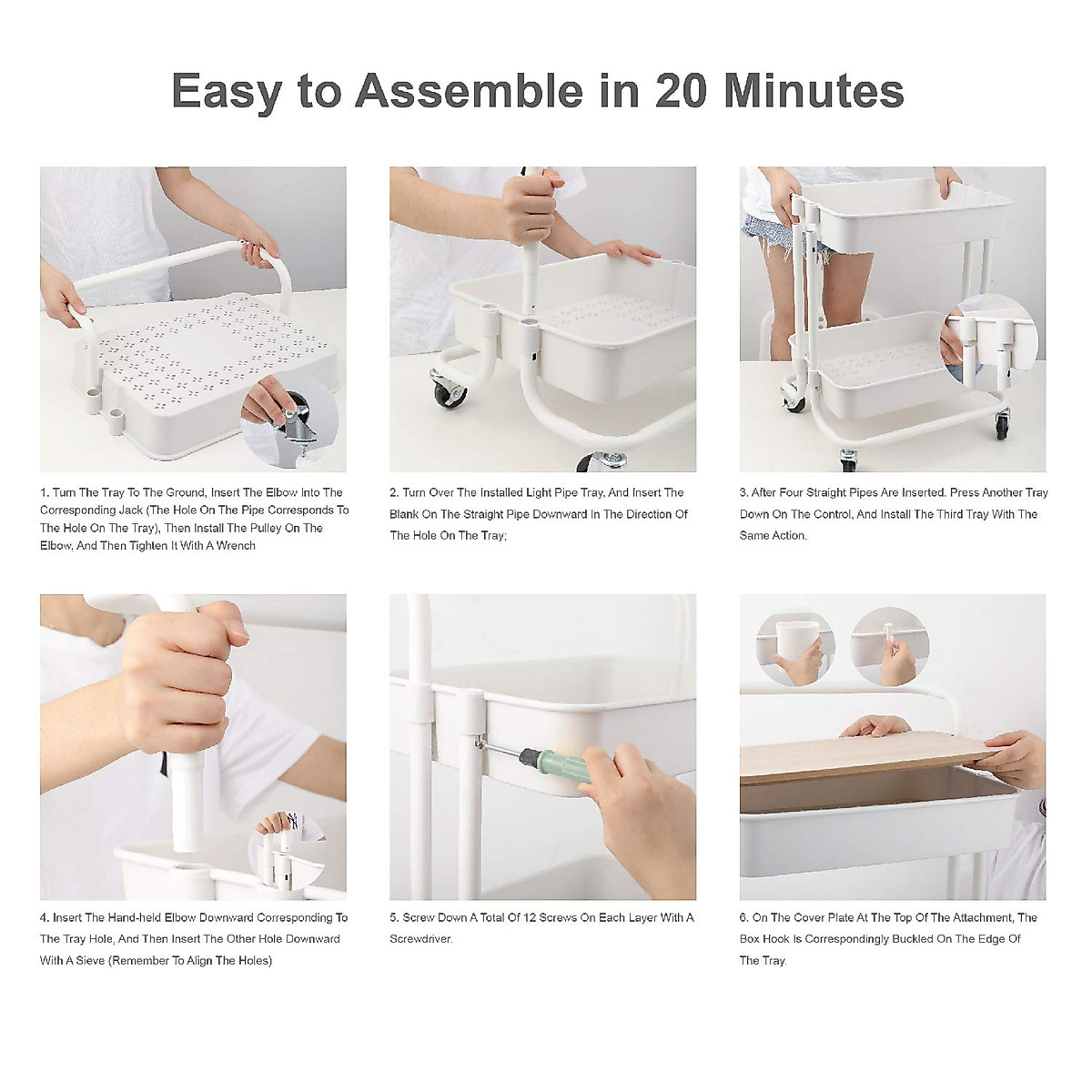 Easy to Assemble in 20 Minutes

1. Turn The Tray To The Ground, Insert The Elbow Into The Corresponding Jack (The Hole On The Pipe Corresponds To The Hole On The Tray), Then Install The Pulley On The Elbow, And Then Tighten It With A Wrench

2. Turn Over The Installed Light Pipe Tray, And Insert The Blank On The Straight Pipe Downward In The Direction Of The Hole On The Tray;

3. After Four Straight Pipes Are Inserted. Press Another Tray Down On The Control, And Install The Third Tray With The Same Action.

4. Insert The Hand-held Elbow Downward Corresponding To The Tray Hole, And Then Insert The Other Hole Downward With A Sieve (Remember To Align The Holes)

5. Screw Down A Total Of 12 Screws On Each Layer With A Screwdriver.

6. On The Cover Plate At The Top Of The Attachment, The Box Hook Is Correspondingly Buckled On The Edge Of The Tray.