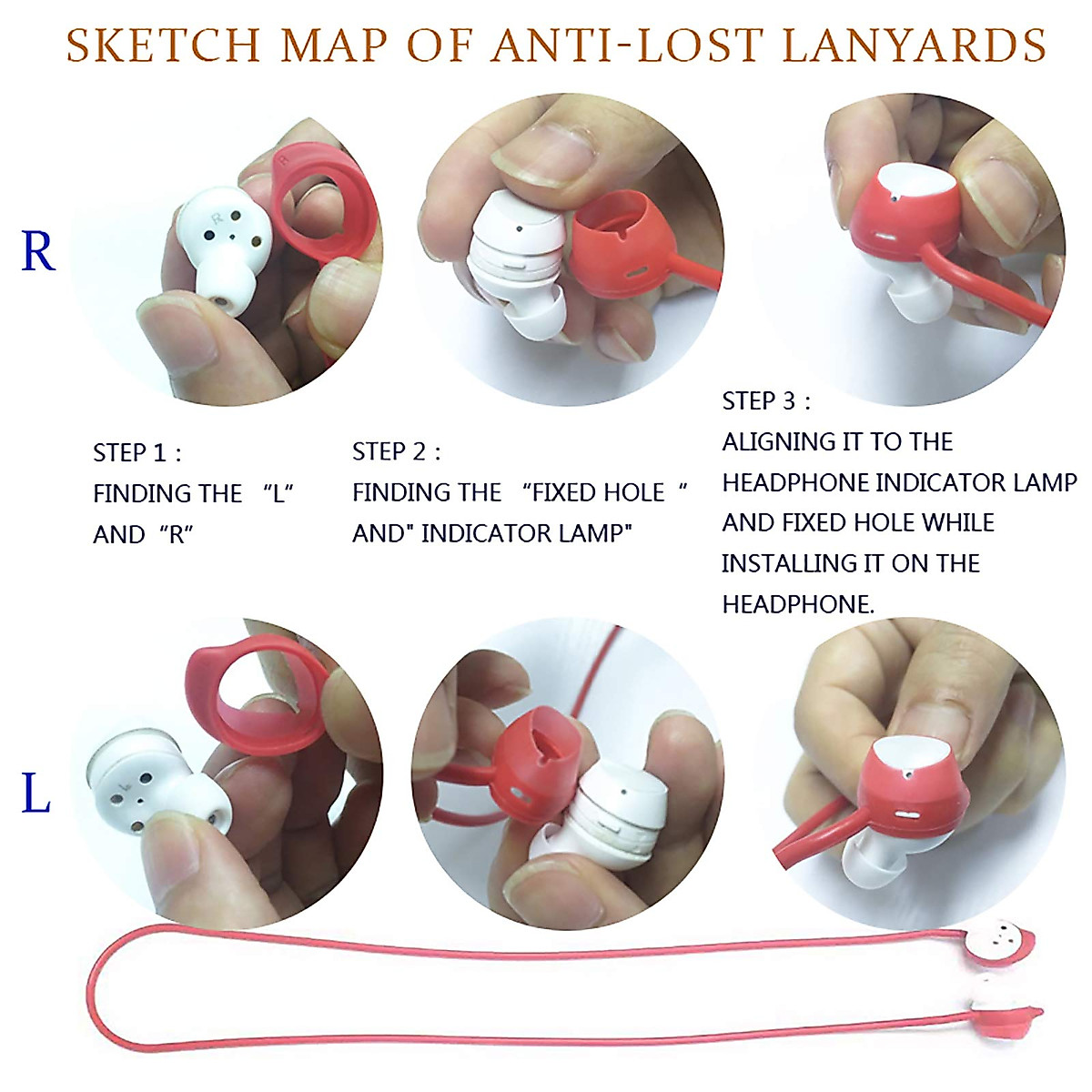 SKETCH MAP OF ANTI-LOST LANYARDS

R

STEP 1 :
FINDING THE "L" AND "R"

STEP 2 :
FINDING THE "FIXED HOLE " AND" INDICATOR LAMP"

STEP 3 :
ALIGNING IT TO THE HEADPHONE INDICATOR LAMP AND FIXED HOLE WHILE INSTALLING IT ON THE HEADPHONE.

L