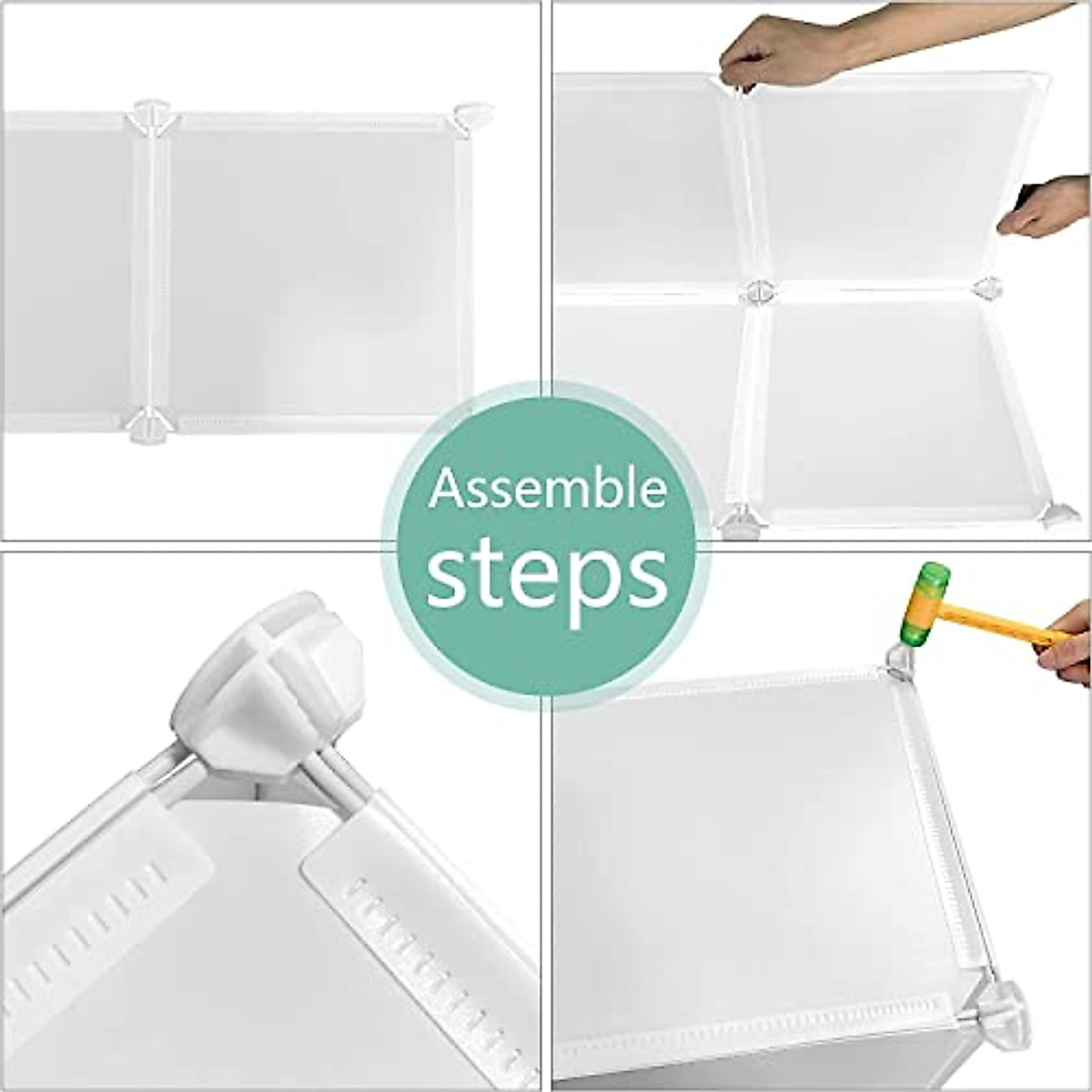 Assemble steps