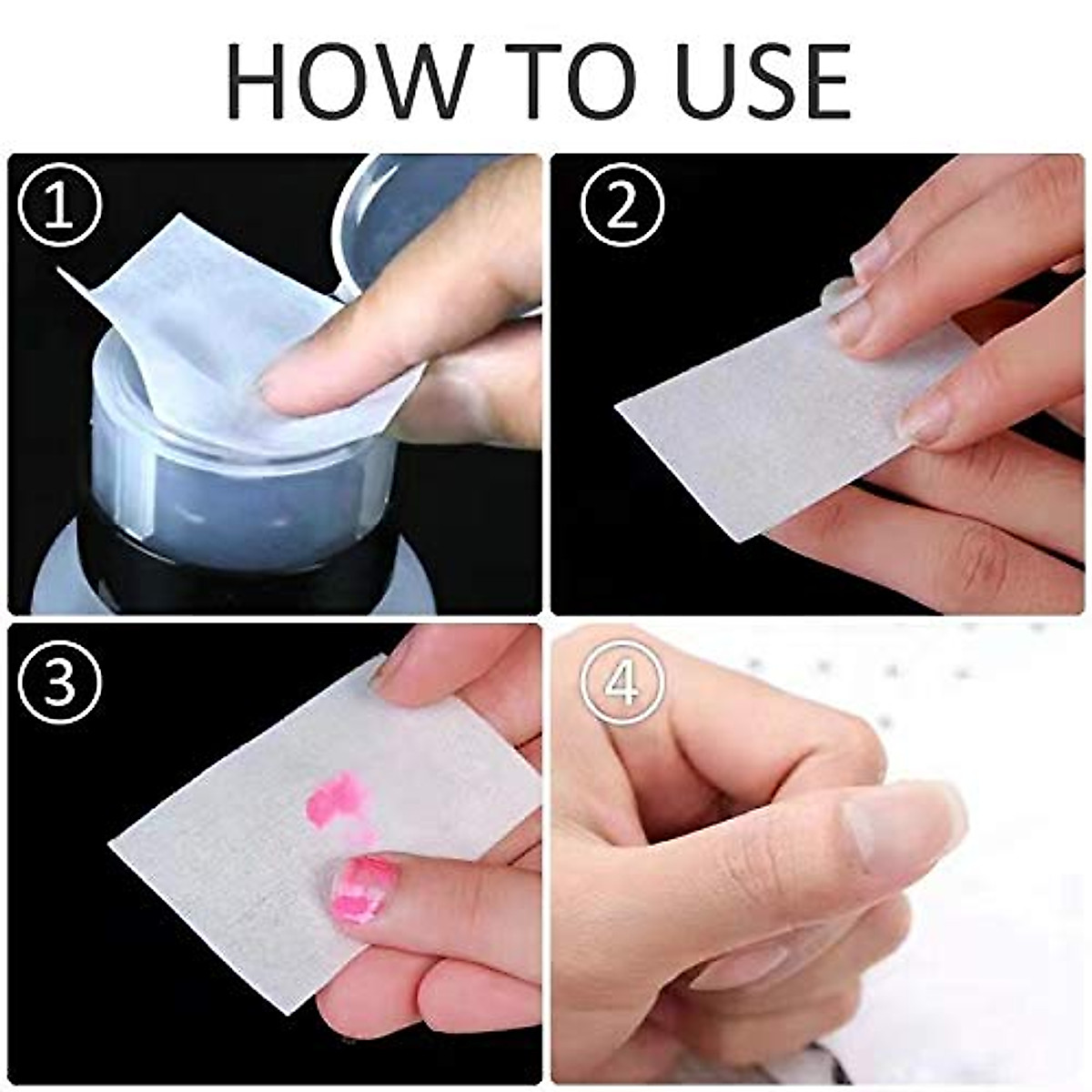 HOW TO USE

①

②

③

④