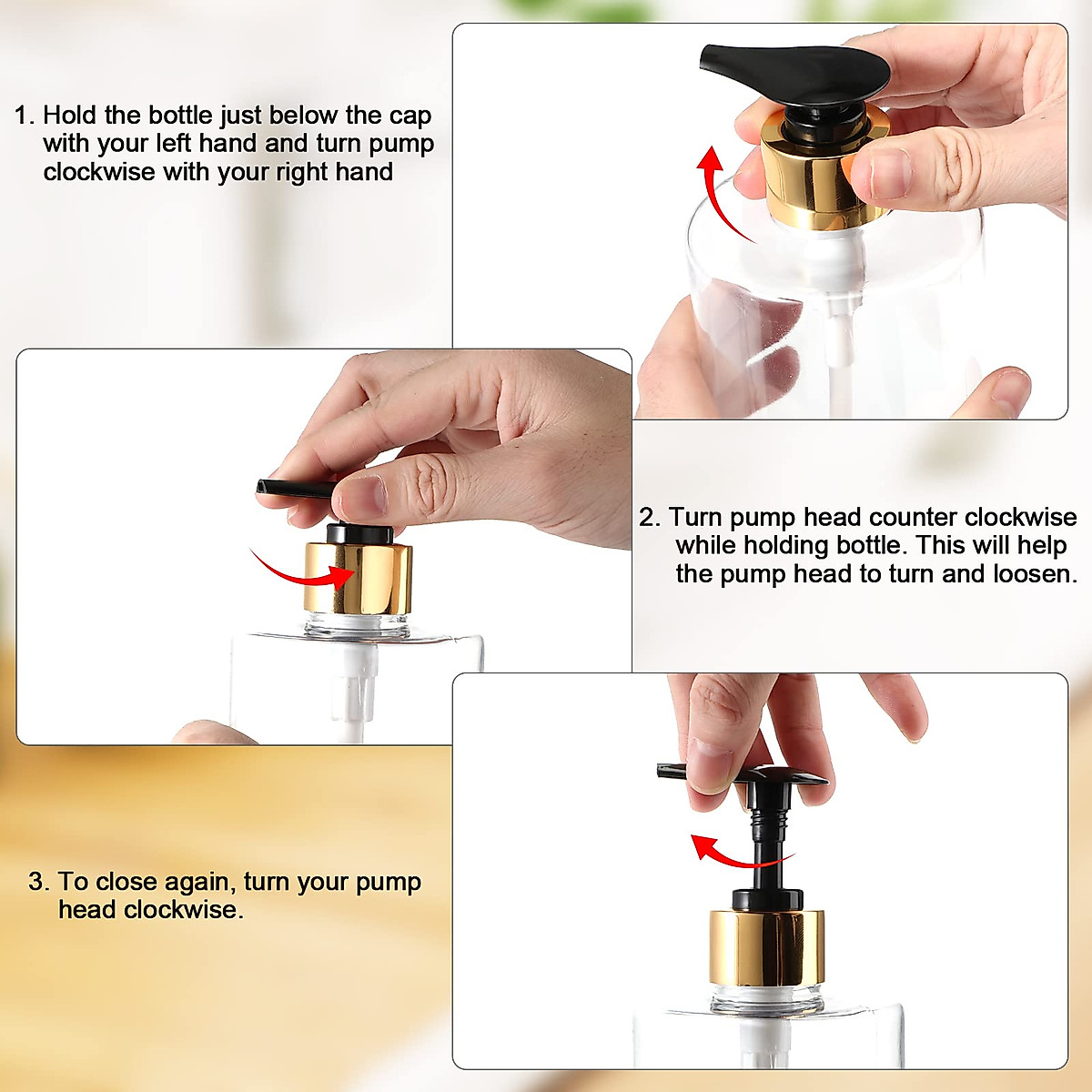 1. Hold the bottle just below the cap with your left hand and turn pump clockwise with your right hand

2. Turn pump head counter clockwise while holding bottle. This will help the pump head to turn and loosen.

3. To close again, turn your pump head clockwise.