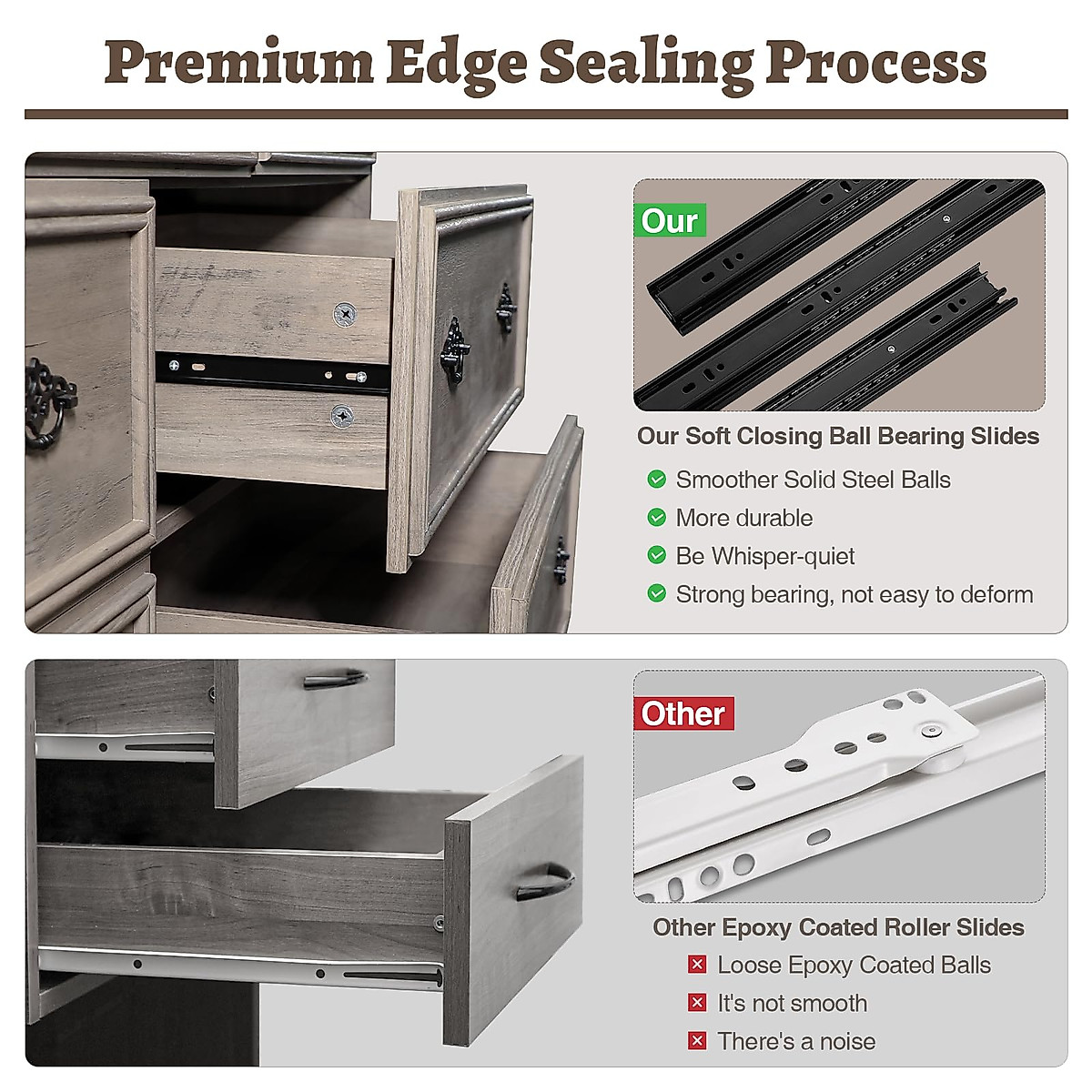 Premium Edge Sealing Process

Our

Our Soft Closing Ball Bearing Slides

Smoother Solid Steel Balls

More durable

Be Whisper-quiet

Strong bearing, not easy to deform

Other

Other Epoxy Coated Roller Slides

Loose Epoxy Coated Balls

It's not smooth

There's a noise