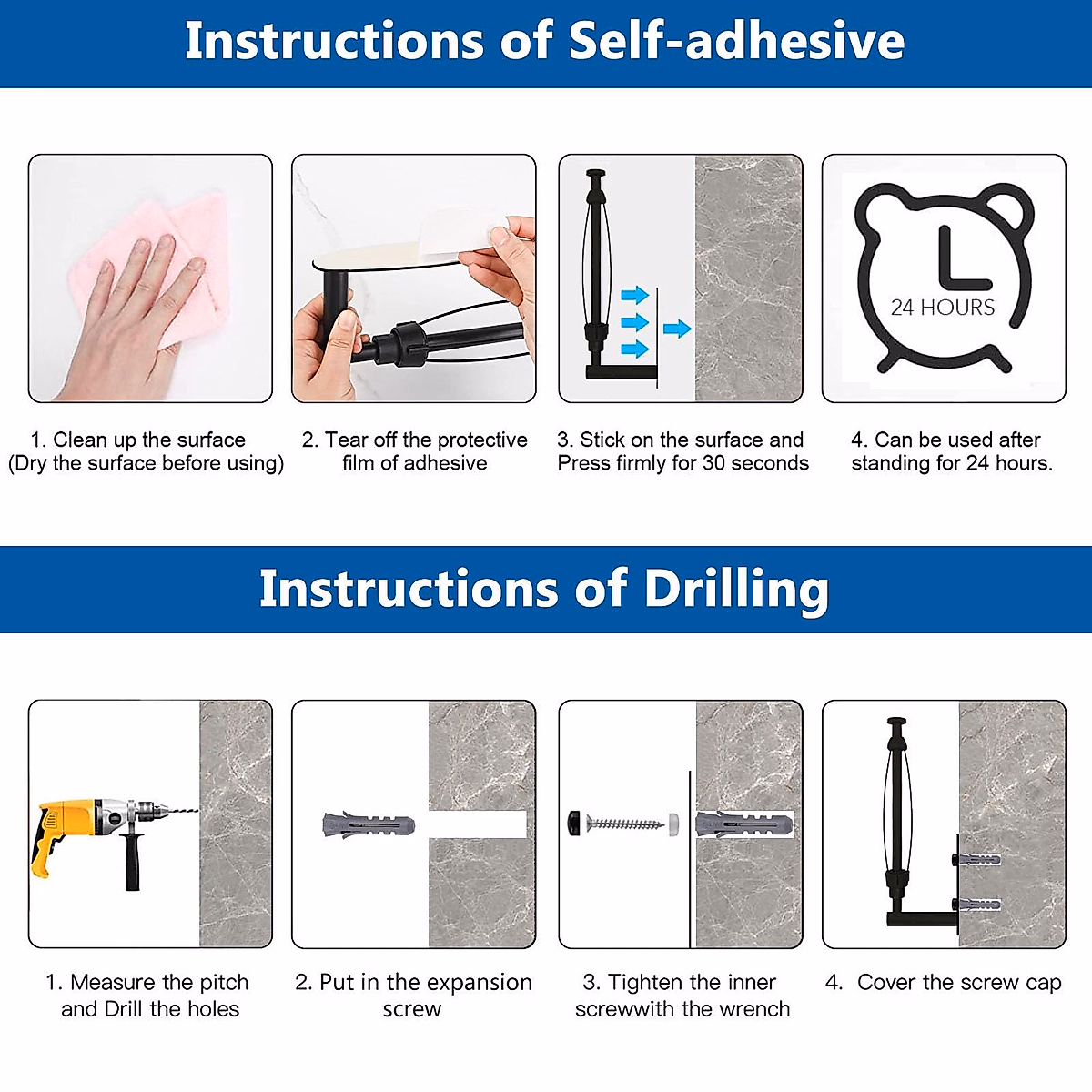 Instructions of Self-adhesive

24 HOURS

1. Clean up the surface
(Dry the surface before using)

2. Tear off the protective film of adhesive

3. Stick on the surface and Press firmly for 30 seconds

4. Can be used after standing for 24 hours.

Instructions of Drilling

1. Measure the pitch and Drill the holes

2. Put in the expansion screw

3. Tighten the inner screwwith the wrench

4. Cover the screw cap