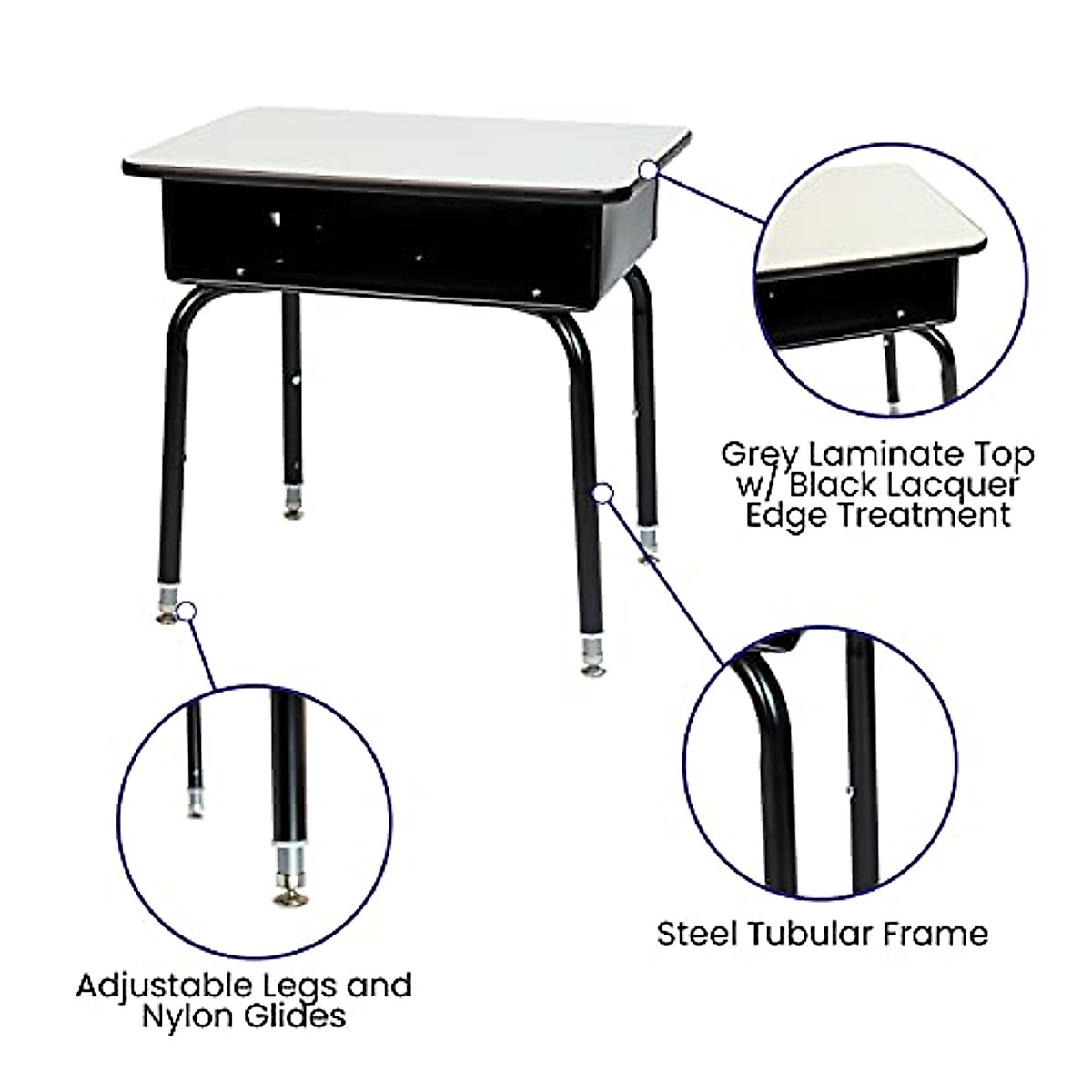 Grey Laminate Top w/ Black Lacquer Edge Treatment

Steel Tubular Frame

Adjustable Legs and Nylon Glides