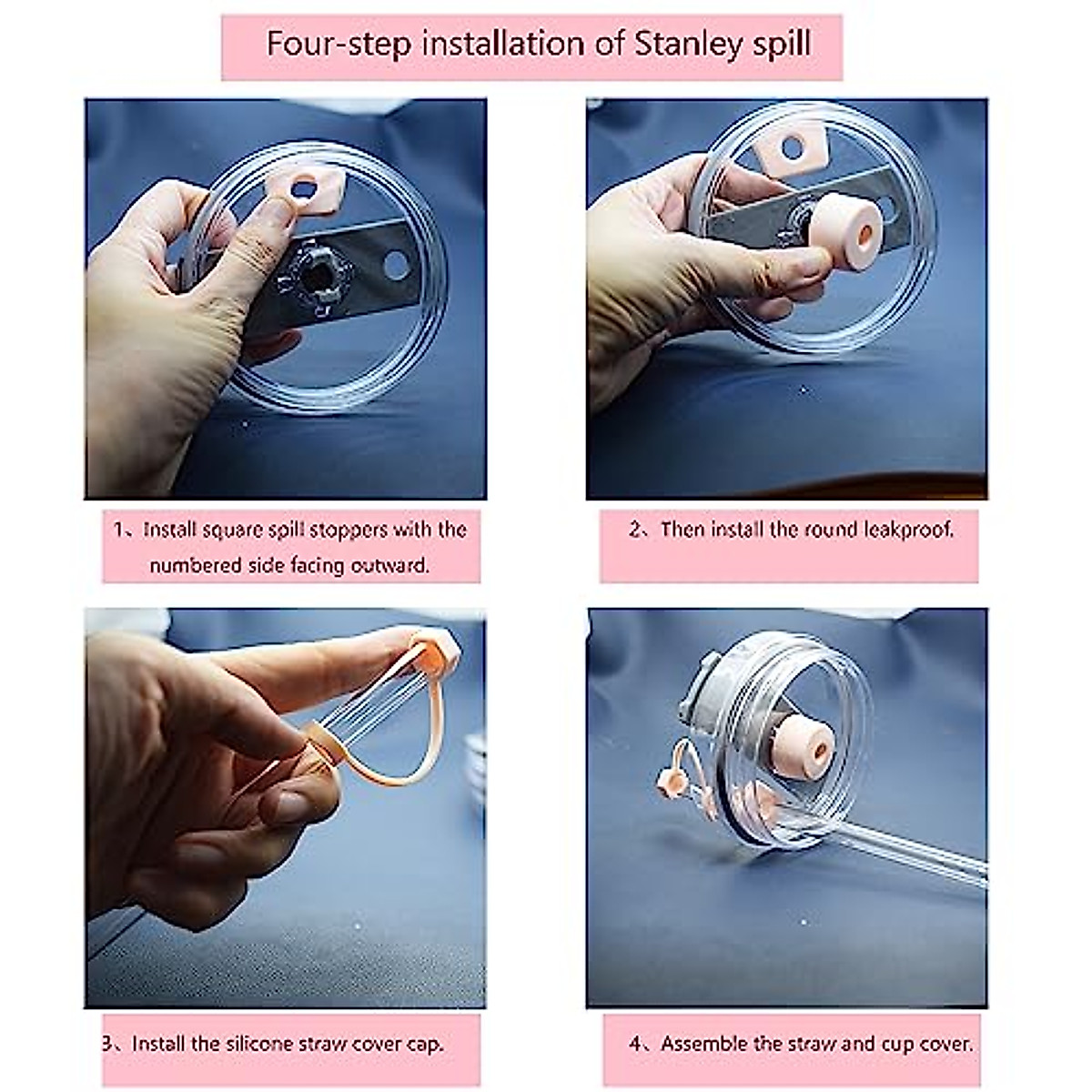 Four-step installation of Stanley spill

1、Install square spill stoppers with the numbered side facing outward.

2、Then install the round leakproof.

3、Install the silicone straw cover cap.

4、Assemble the straw and cup cover.