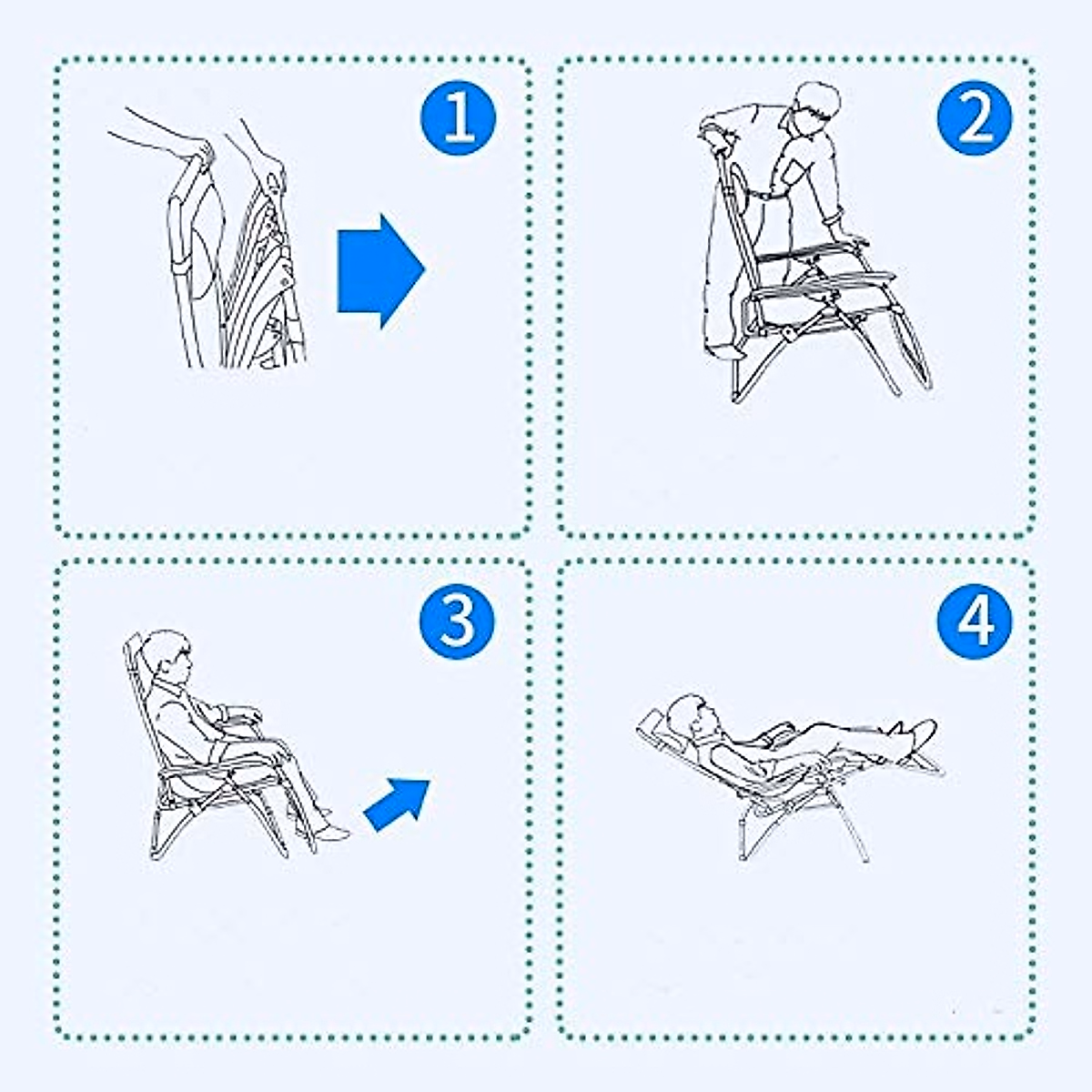 1

2

3

4