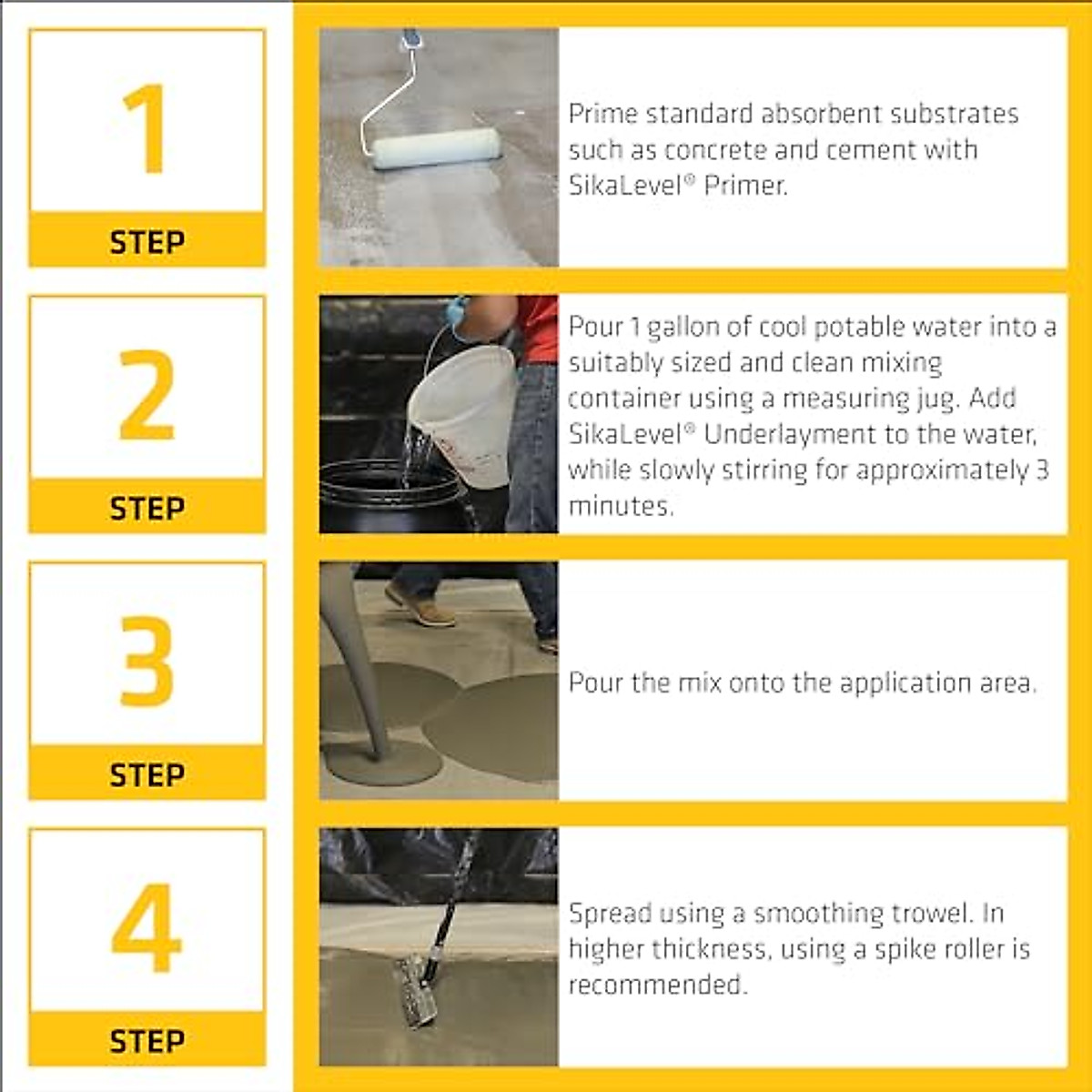 1
STEP

Prime standard absorbent substrates such as concrete and cement with SikaLevel® Primer.

2
STEP

Pour 1 gallon of cool potable water into a suitably sized and clean mixing container using a measuring jug. Add SikaLevel® Underlayment to the water, while slowly stirring for approximately 3 minutes.

3
STEP

Pour the mix onto the application area.

4
STEP

Spread using a smoothing trowel. In higher thickness, using a spike roller is recommended.