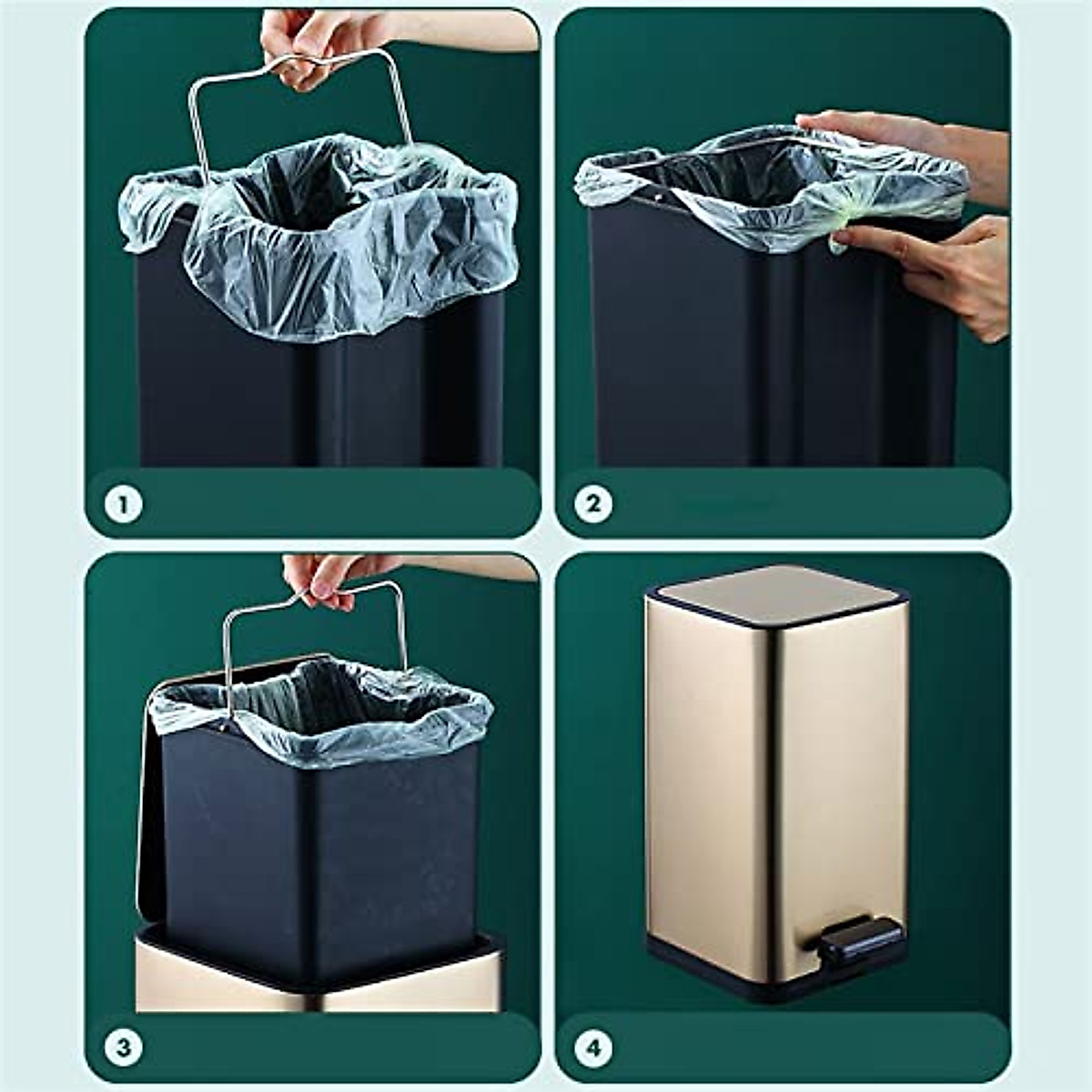 1

2

3

4