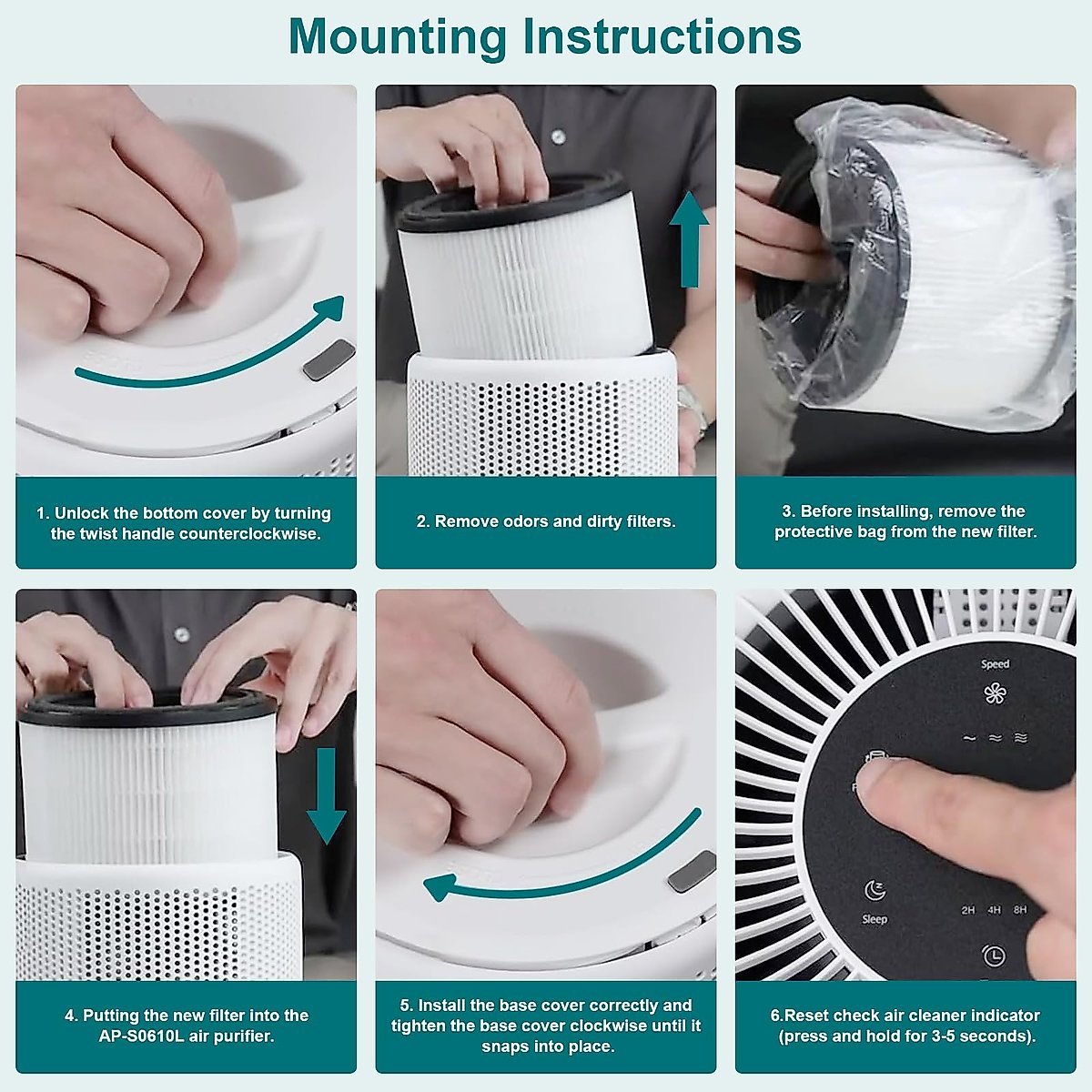 Mounting Instructions

1. Unlock the bottom cover by turning the twist handle counterclockwise.

2. Remove odors and dirty filters.

3. Before installing, remove the protective bag from the new filter.

4. Putting the new filter into the AP-S0610L air purifier.

5. Install the base cover correctly and tighten the base cover clockwise until it snaps into place.

Speed

Sleep

2H 4H 8H

6.Reset check air cleaner indicator (press and hold for 3-5 seconds).