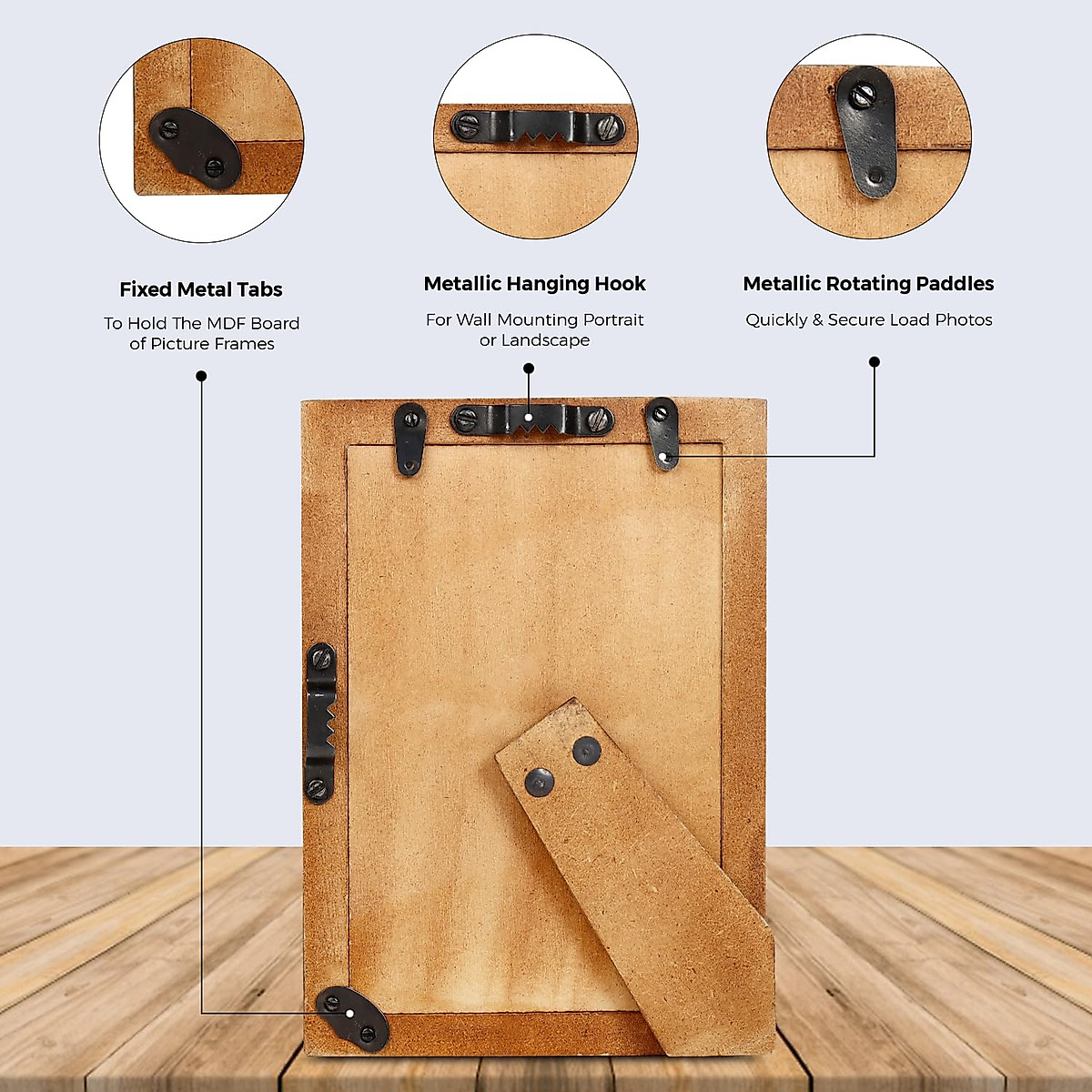 Fixed Metal Tabs

To Hold The MDF Board of Picture Frames

Metallic Hanging Hook

For Wall Mounting Portrait or Landscape

Metallic Rotating Paddles

Quickly & Secure Load Photos