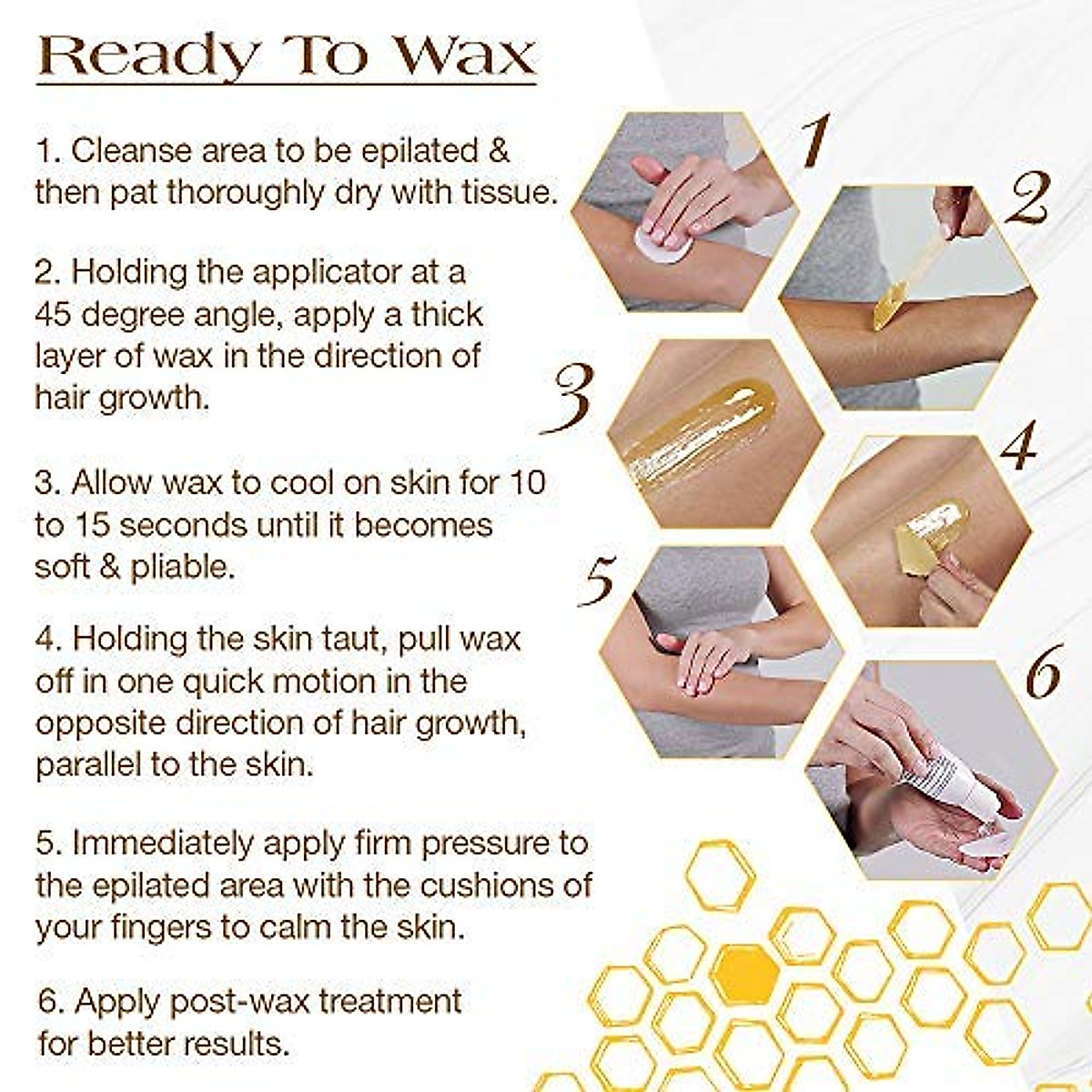 Ready To Wax

1. Cleanse area to be epilated & then pat thoroughly dry with tissue.

2. Holding the applicator at a 45 degree angle, apply a thick layer of wax in the direction of hair growth.

3. Allow wax to cool on skin for 10 to 15 seconds until it becomes soft & pliable.

4. Holding the skin taut, pull wax off in one quick motion in the opposite direction of hair growth, parallel to the skin.

5. Immediately apply firm pressure to the epilated area with the cushions of your fingers to calm the skin.

6. Apply post-wax treatment for better results.

1

2

3

4

5

6