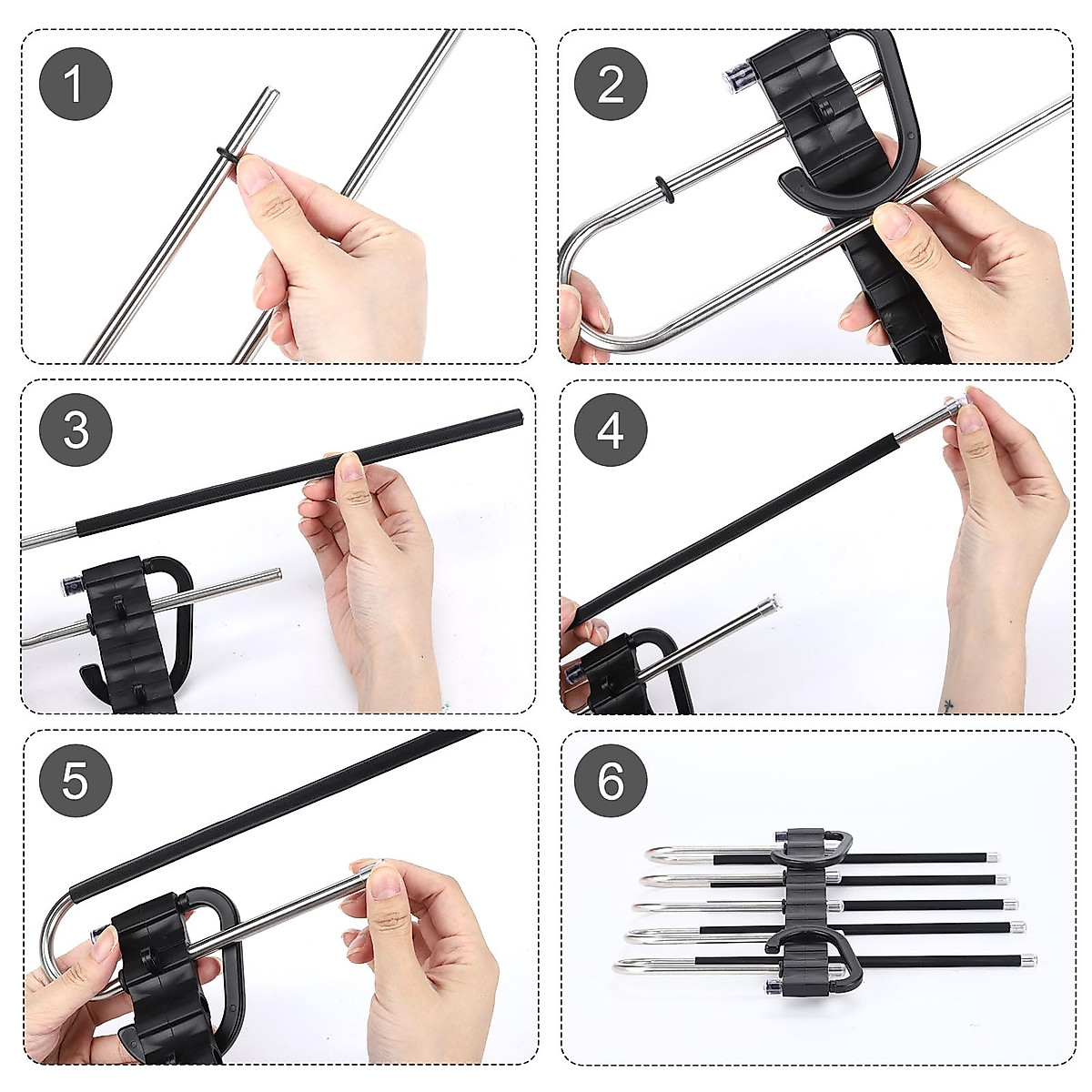 1

2

3

4

5

6