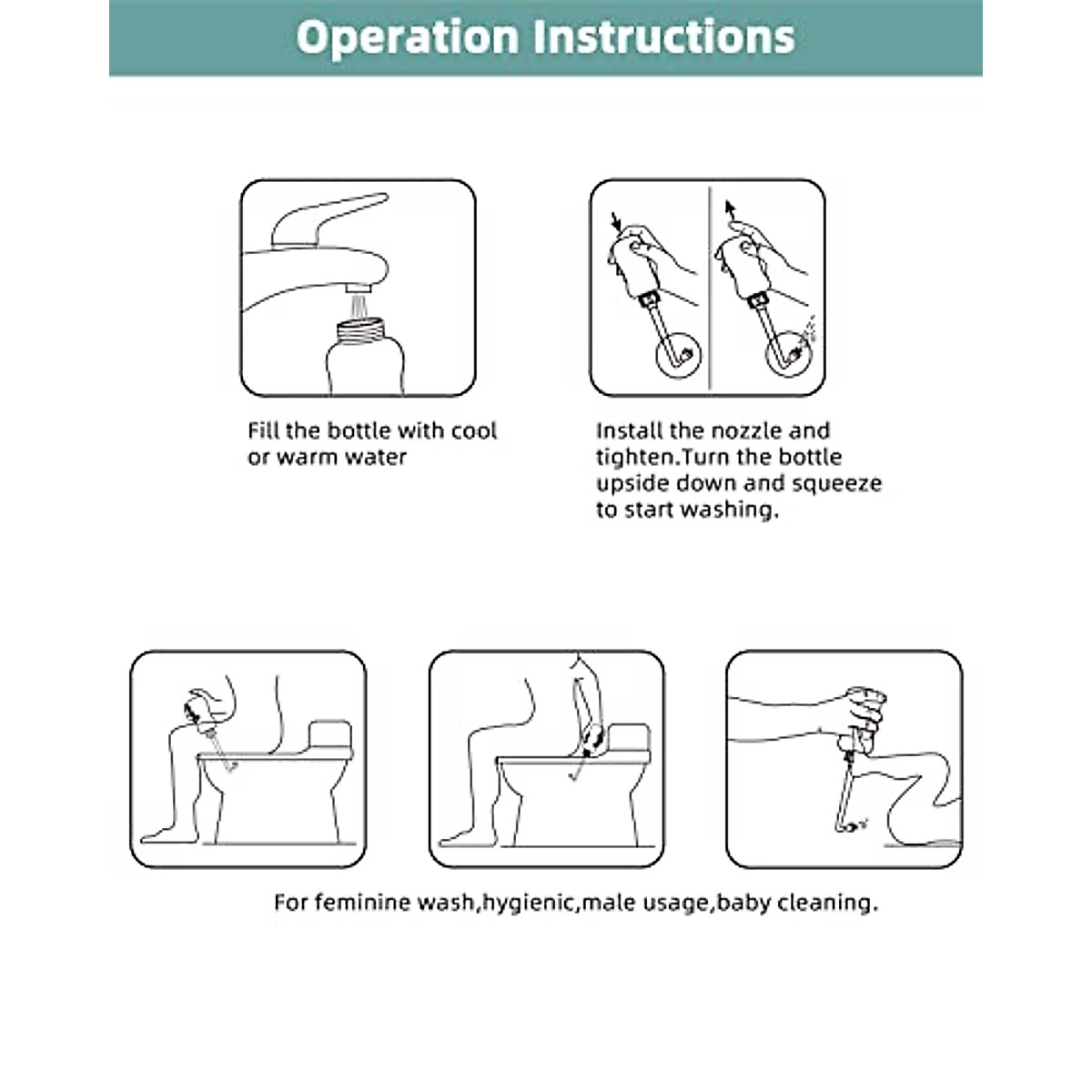 Operation Instructions

Fill the bottle with cool or warm water

Install the nozzle and tighten.Turn the bottle upside down and squeeze to start washing.

For feminine wash,hygienic,male usage,baby cleaning.