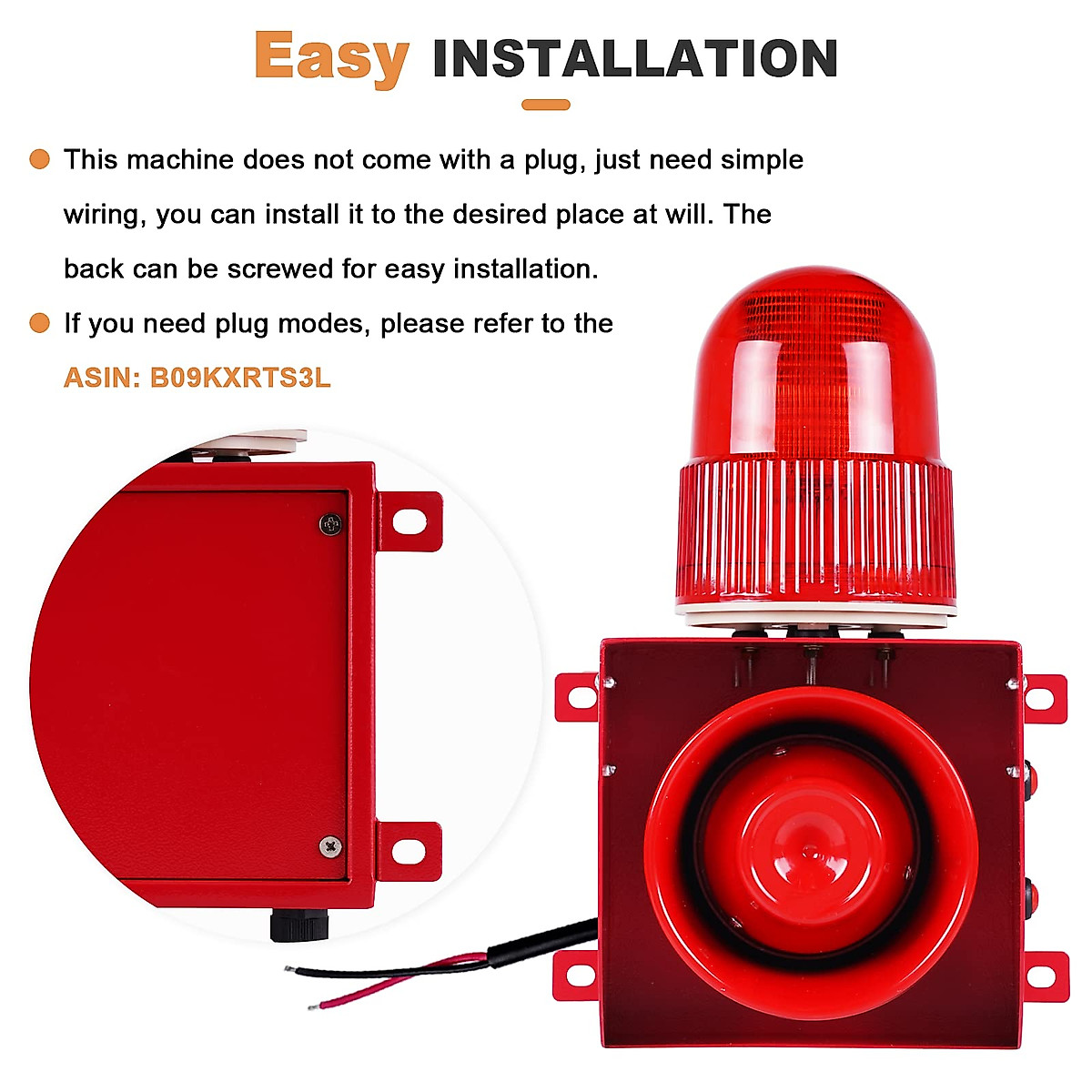 Easy INSTALLATION

This machine does not come with a plug, just need simple wiring, you can install it to the desired place at will. The back can be screwed for easy installation.

If you need plug modes, please refer to the ASIN: B09KXRTS3L