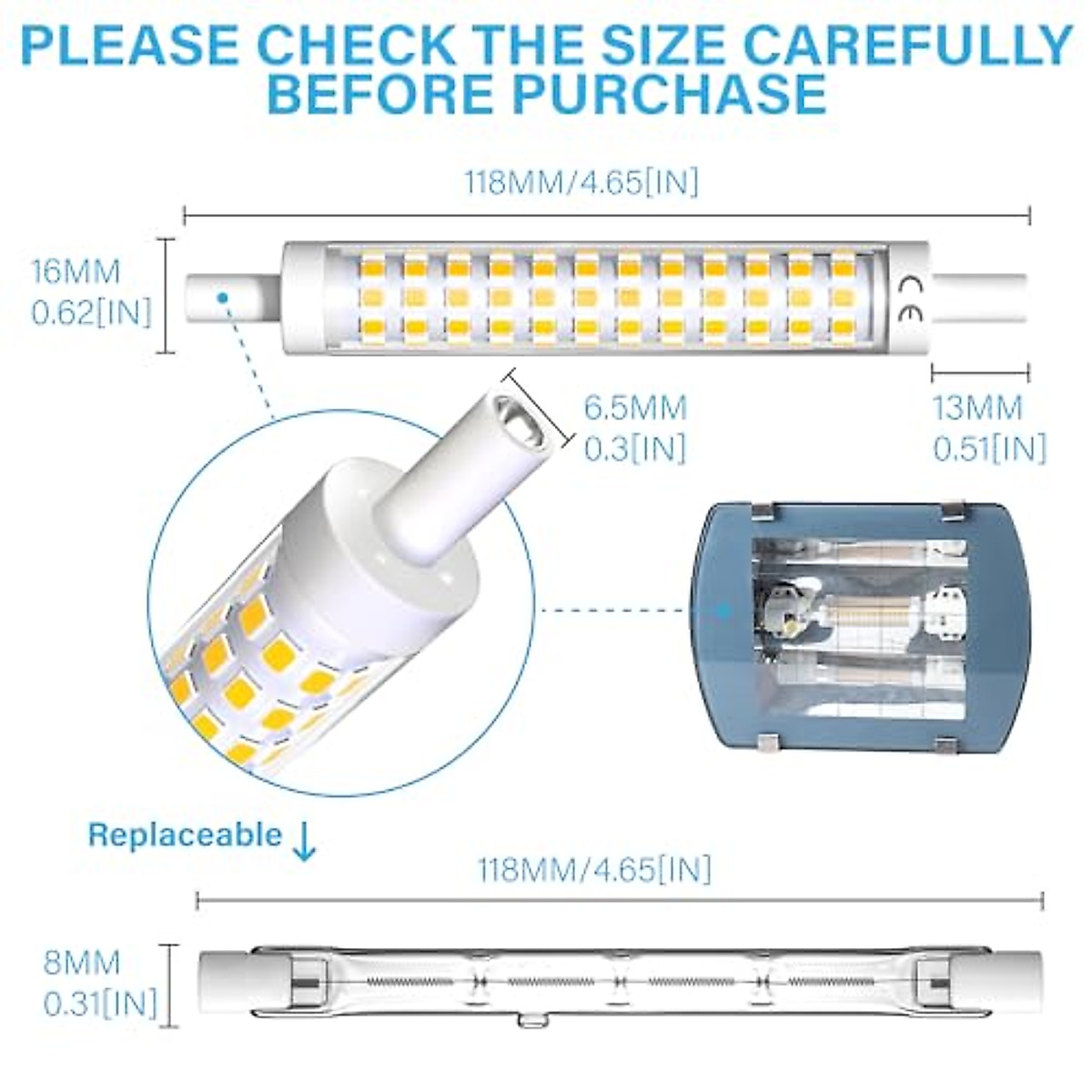 PLEASE CHECK THE SIZE CAREFULLY BEFORE PURCHASE

118MM/4.65[IN]

16MM
0.62[IN]

CE

6.5MM
0.3[IN]

13MM
0.51[IN]

Replaceable ↓

118MM/4.65[IN]

8MM
0.31[IN]