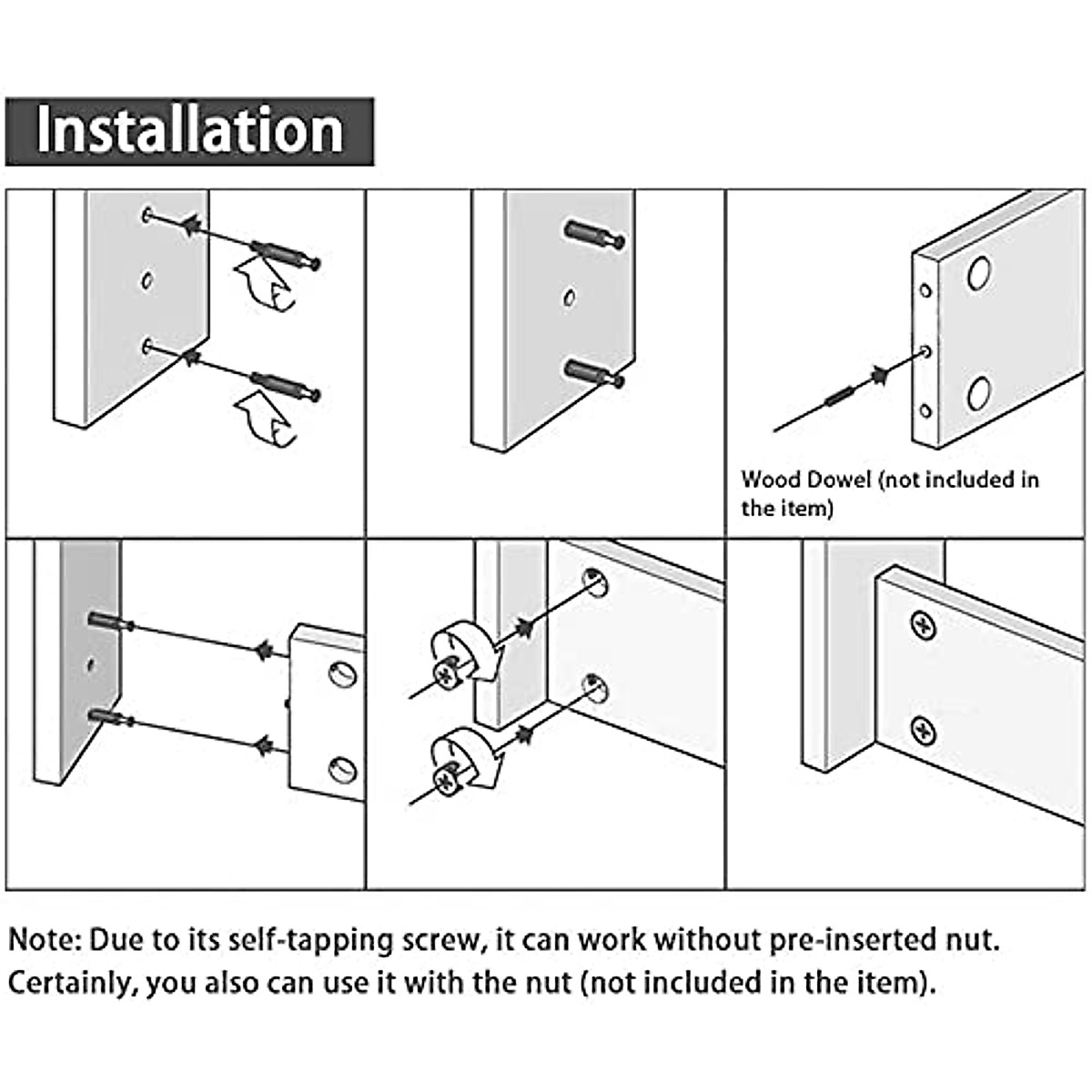 Installation

Wood Dowel (not included in the item)

Note: Due to its self-tapping screw, it can work without pre-inserted nut. Certainly, you also can use it with the nut (not included in the item).