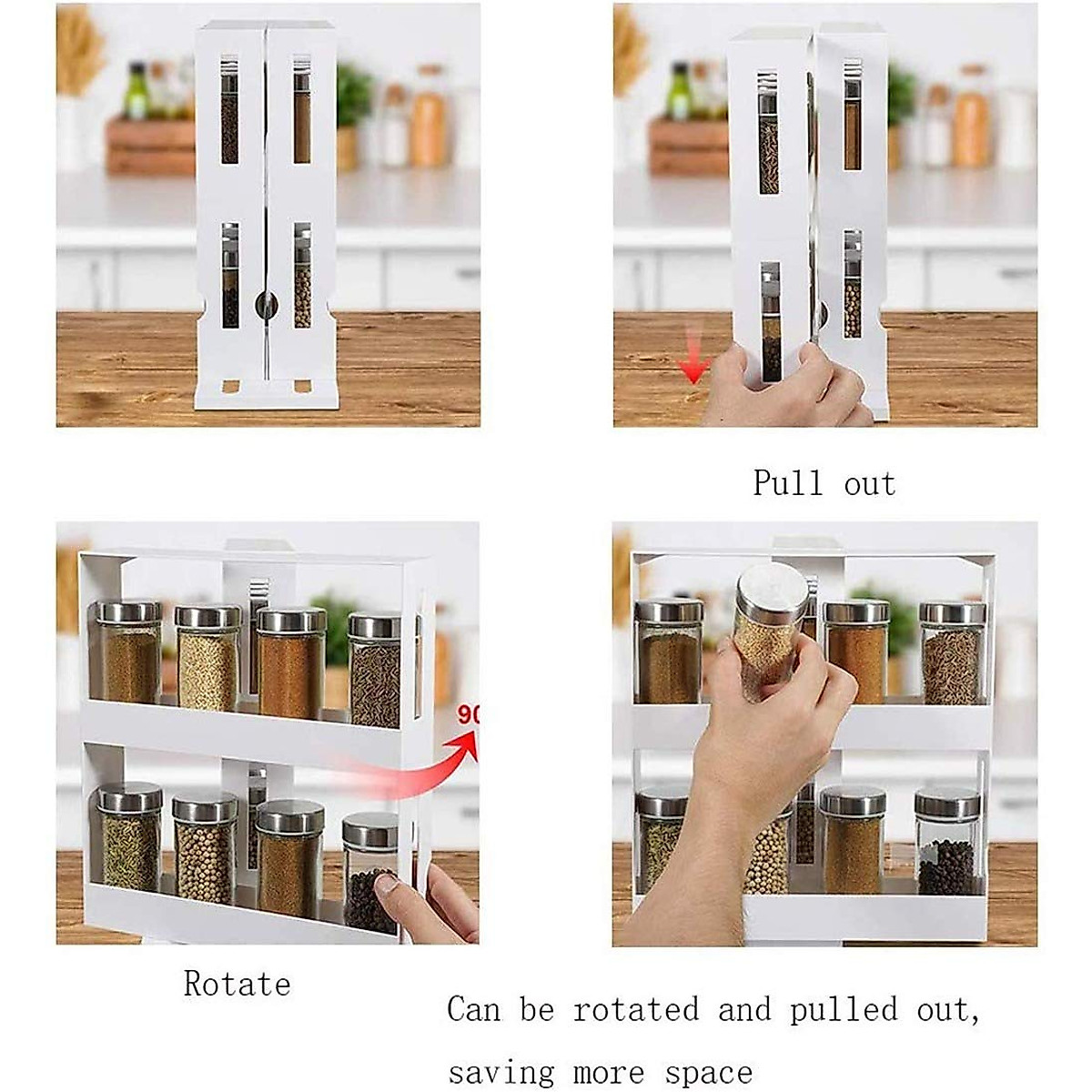 Pull out

90

Rotate

Can be rotated and pulled out,
saving more space