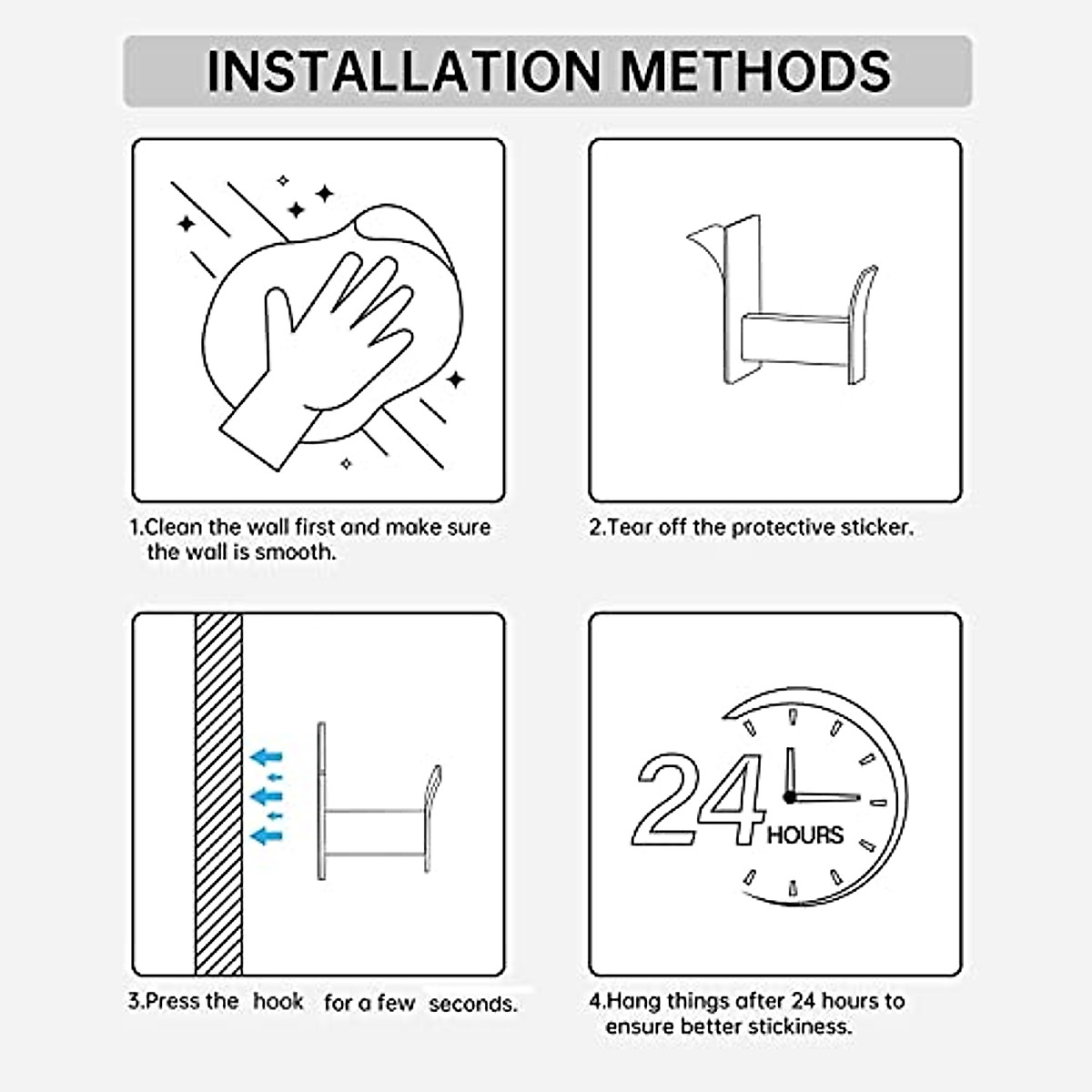 INSTALLATION METHODS

1.Clean the wall first and make sure the wall is smooth.

2.Tear off the protective sticker.

3.Press the hook for a few seconds.

24 HOURS

4.Hang things after 24 hours to ensure better stickiness.