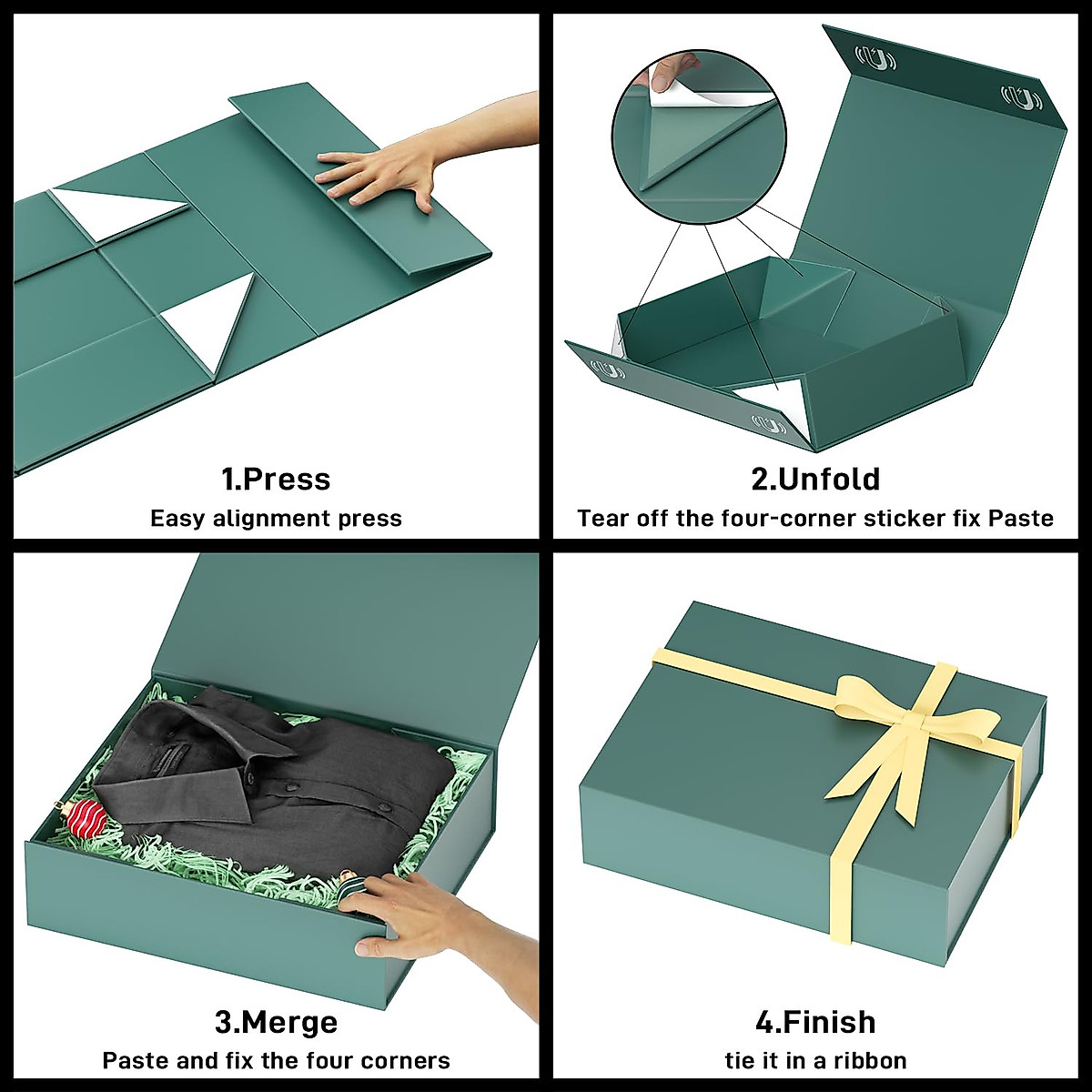 1.Press
Easy alignment press

2.Unfold
Tear off the four-corner sticker fix Paste

3.Merge
Paste and fix the four corners

4.Finish
tie it in a ribbon