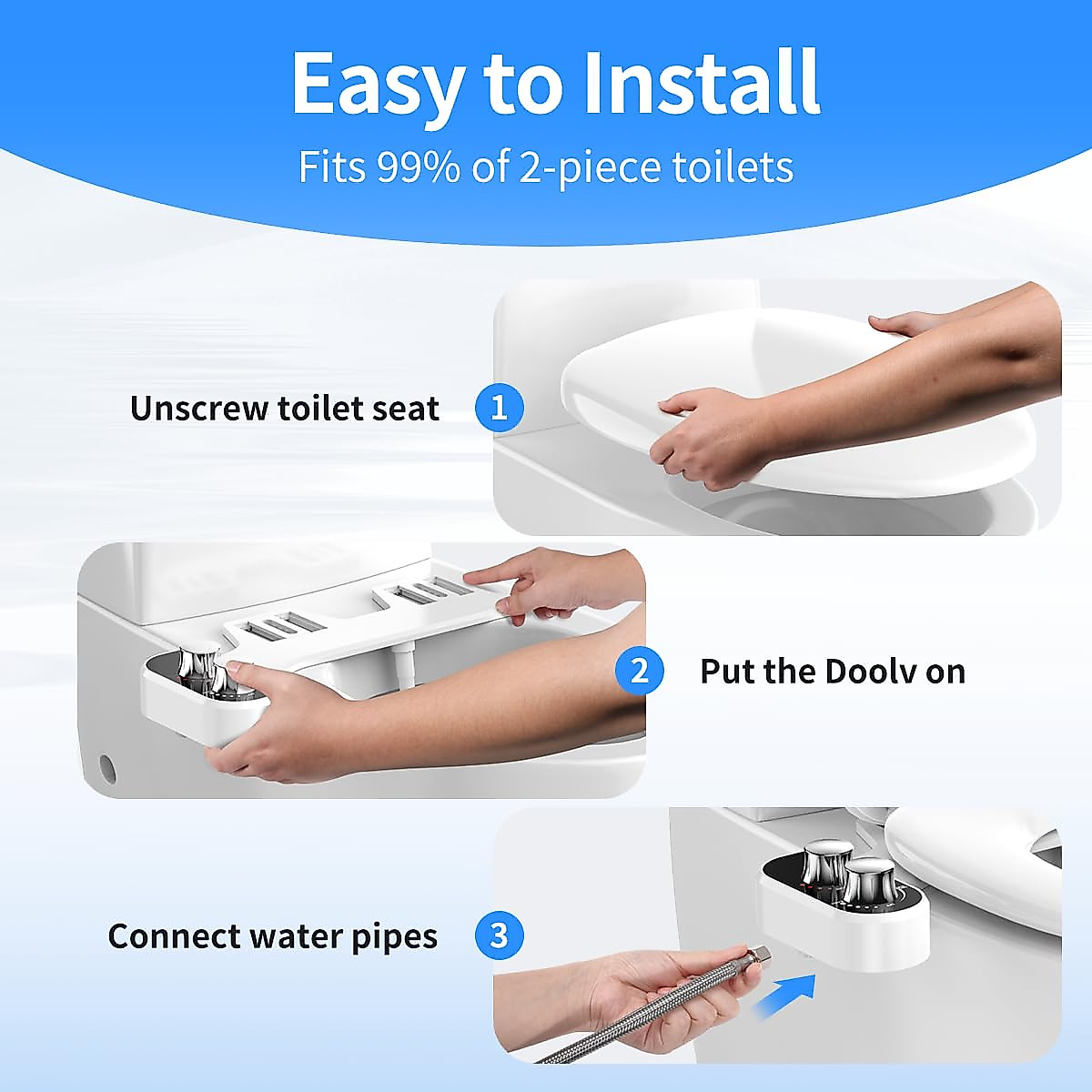 Easy to Install

Fits 99% of 2-piece toilets

Unscrew toilet seat 1

2 Put the Doolv on

Connect water pipes 3