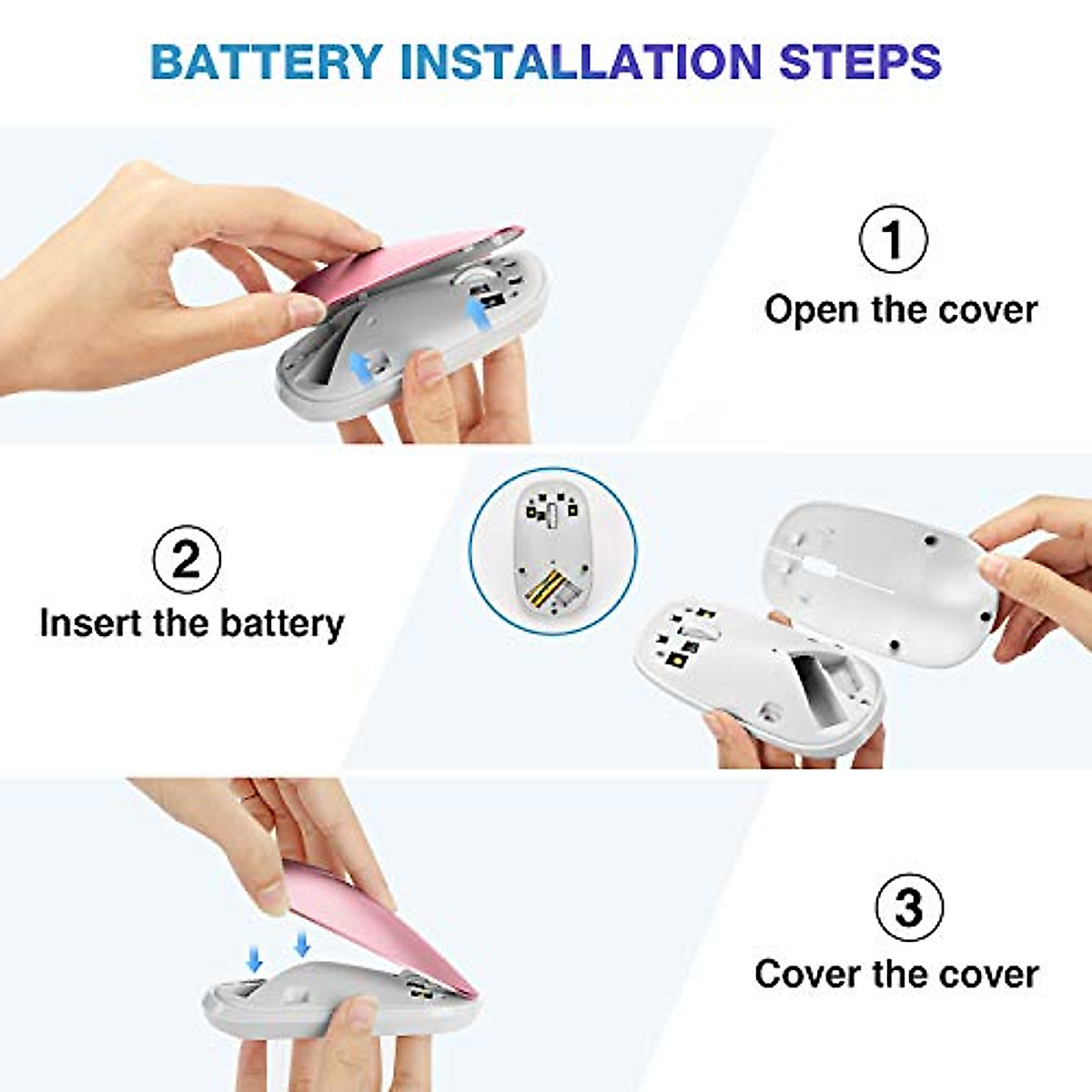 BATTERY INSTALLATION STEPS

1
Open the cover

2
Insert the battery

3
Cover the cover