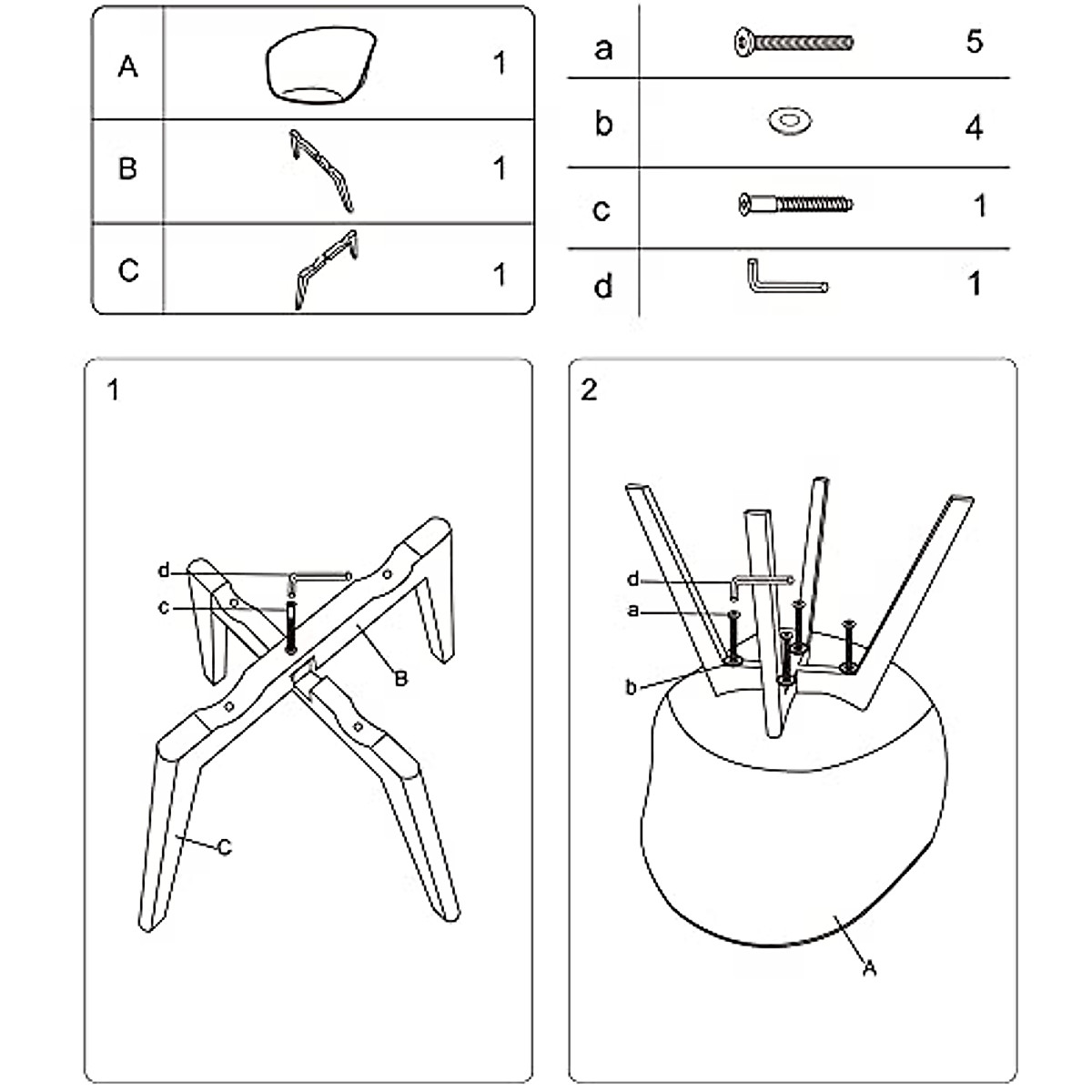 | A |  | 1 |
|---|---|---|
| B |  | 1 |
| C |  | 1 |

| a |  | 5 |
|---|---|---|
| b |  | 4 |
| c |  | 1 |
| d |  | 1 |

1

d
c
B
C

2

d
a
b
A