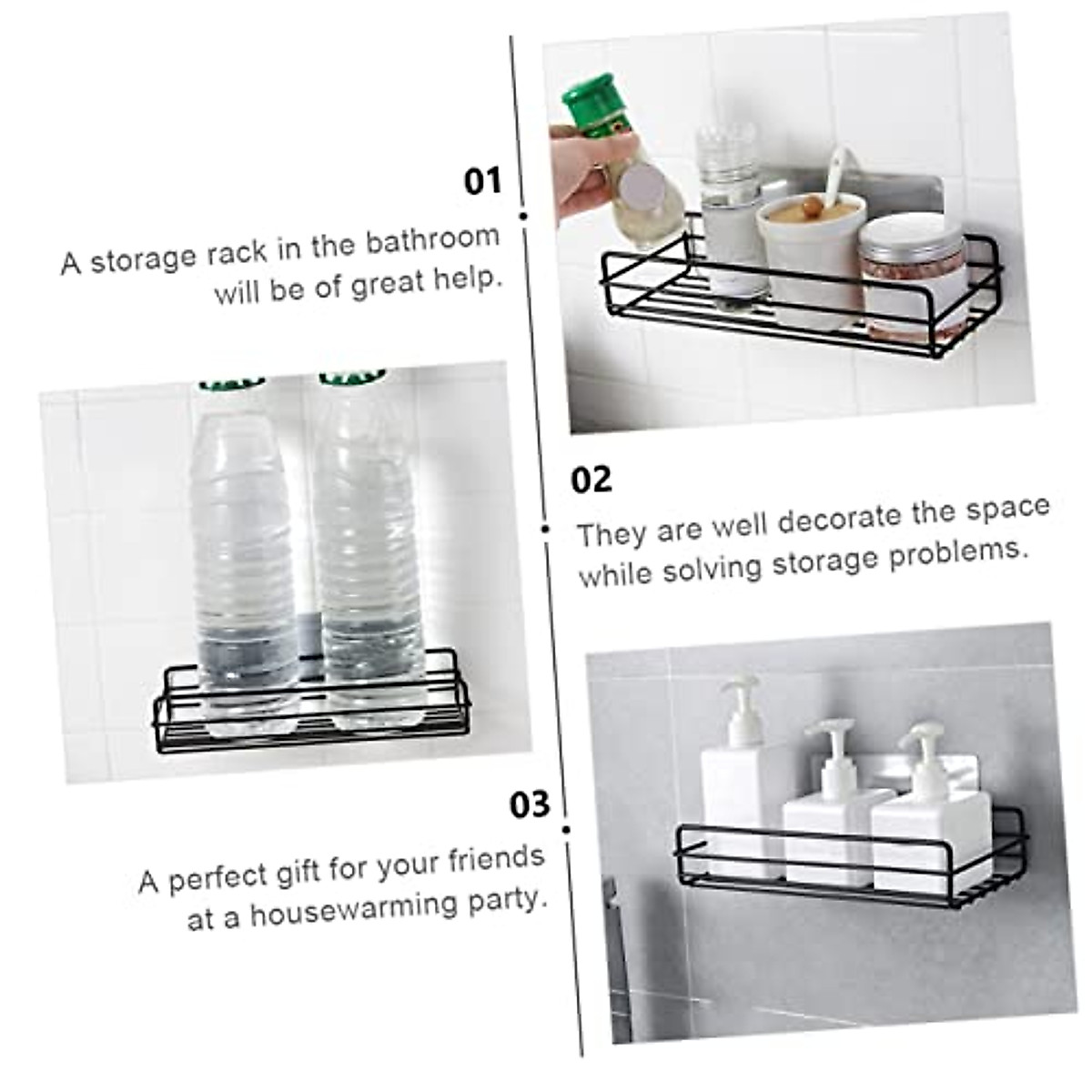 01

A storage rack in the bathroom will be of great help.

02

They are well decorate the space while solving storage problems.

03

A perfect gift for your friends at a housewarming party.