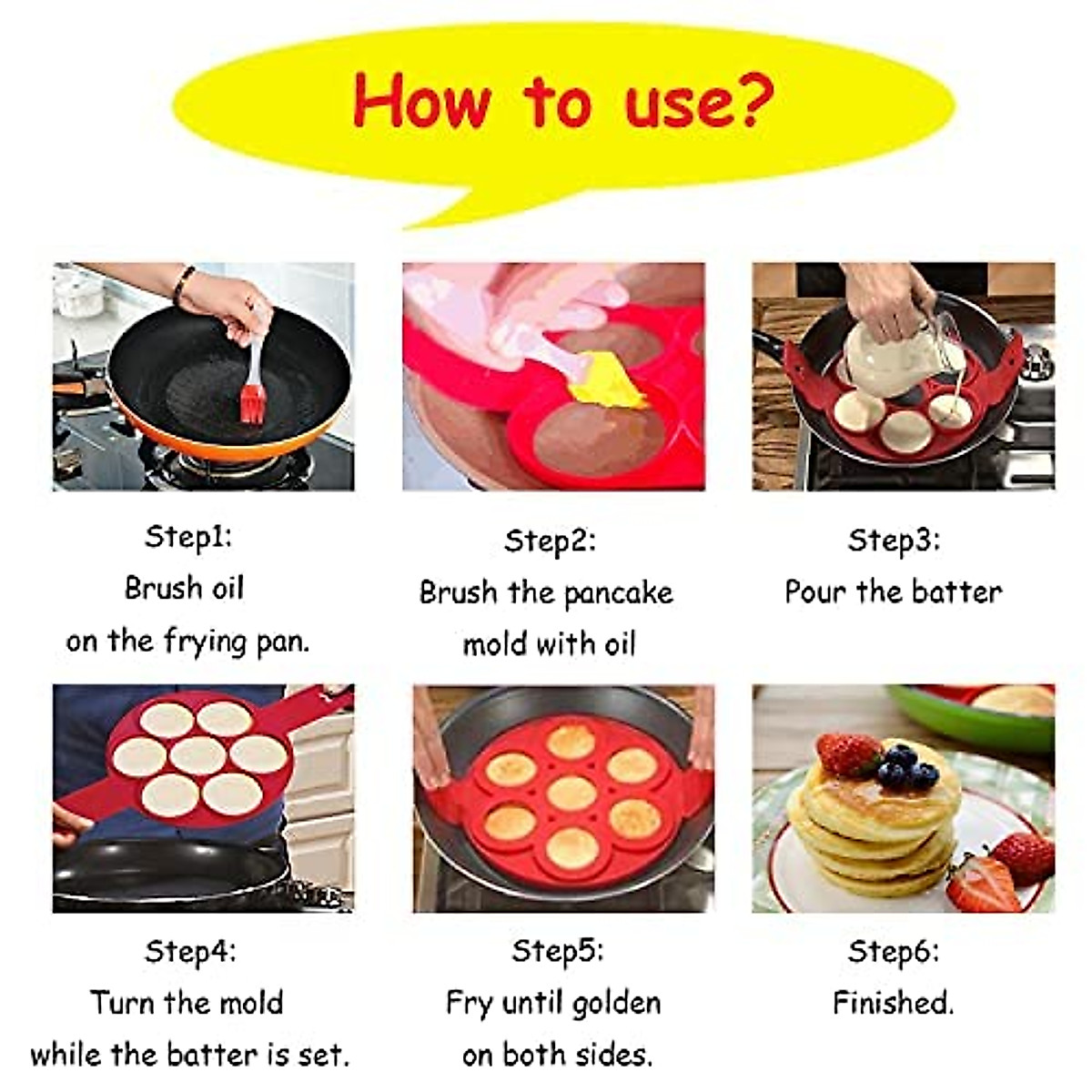 How to use?

Step1:
Brush oil
on the frying pan.

Step2:
Brush the pancake
mold with oil

Step3:
Pour the batter

Step4:
Turn the mold
while the batter is set.

Step5:
Fry until golden
on both sides.

Step6:
Finished.