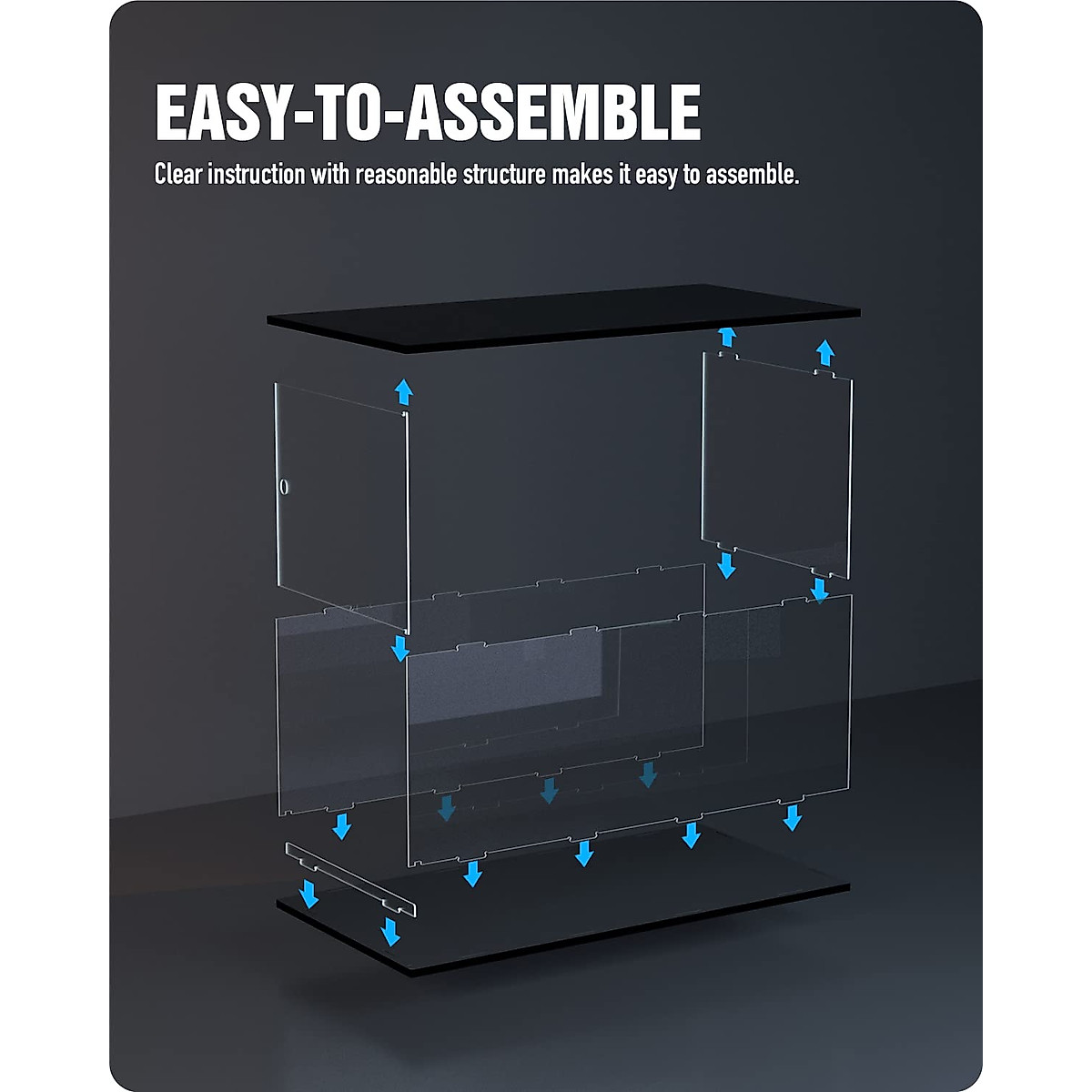 EASY-TO-ASSEMBLE

Clear instruction with reasonable structure makes it easy to assemble.