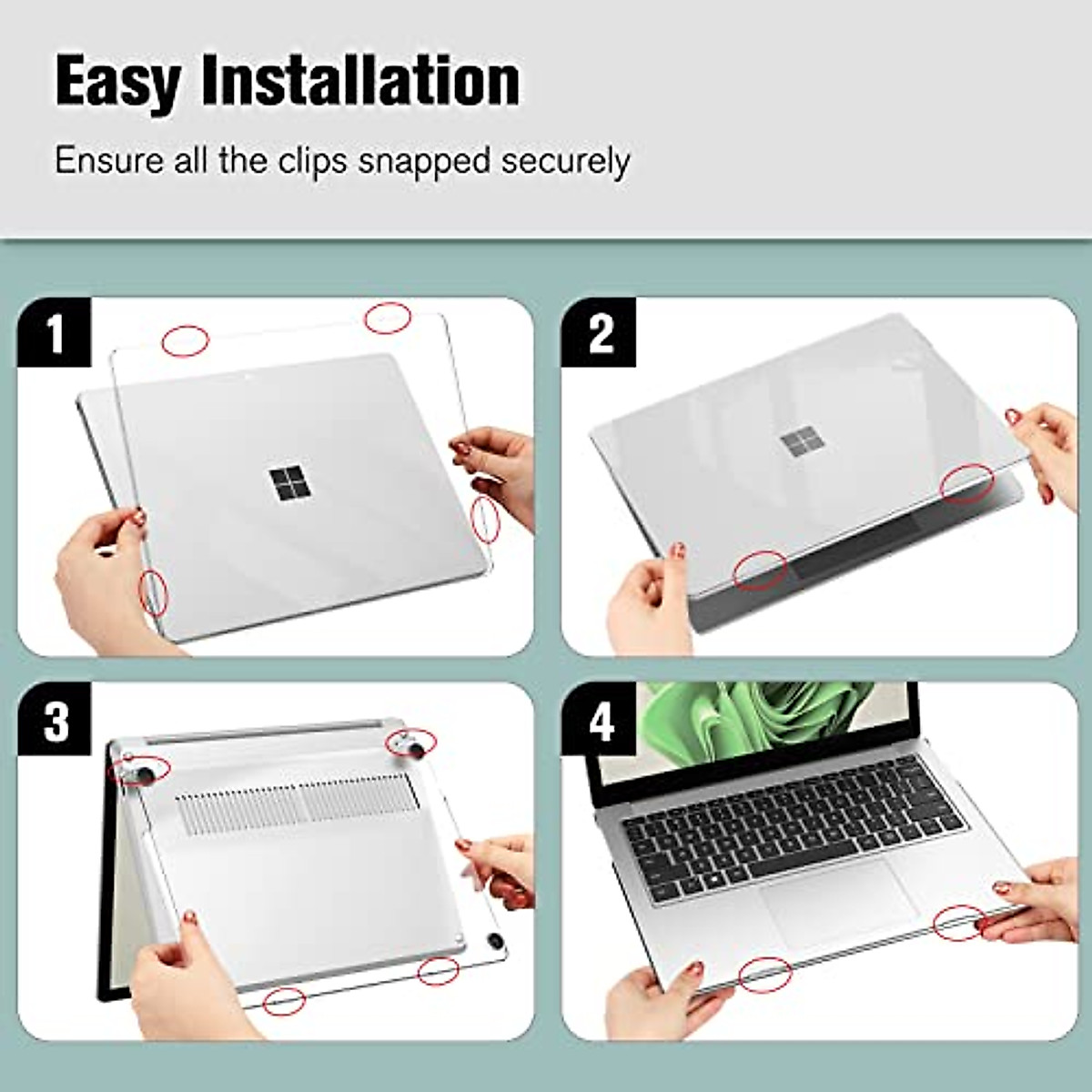 Easy Installation

Ensure all the clips snapped securely

1

2

3

4