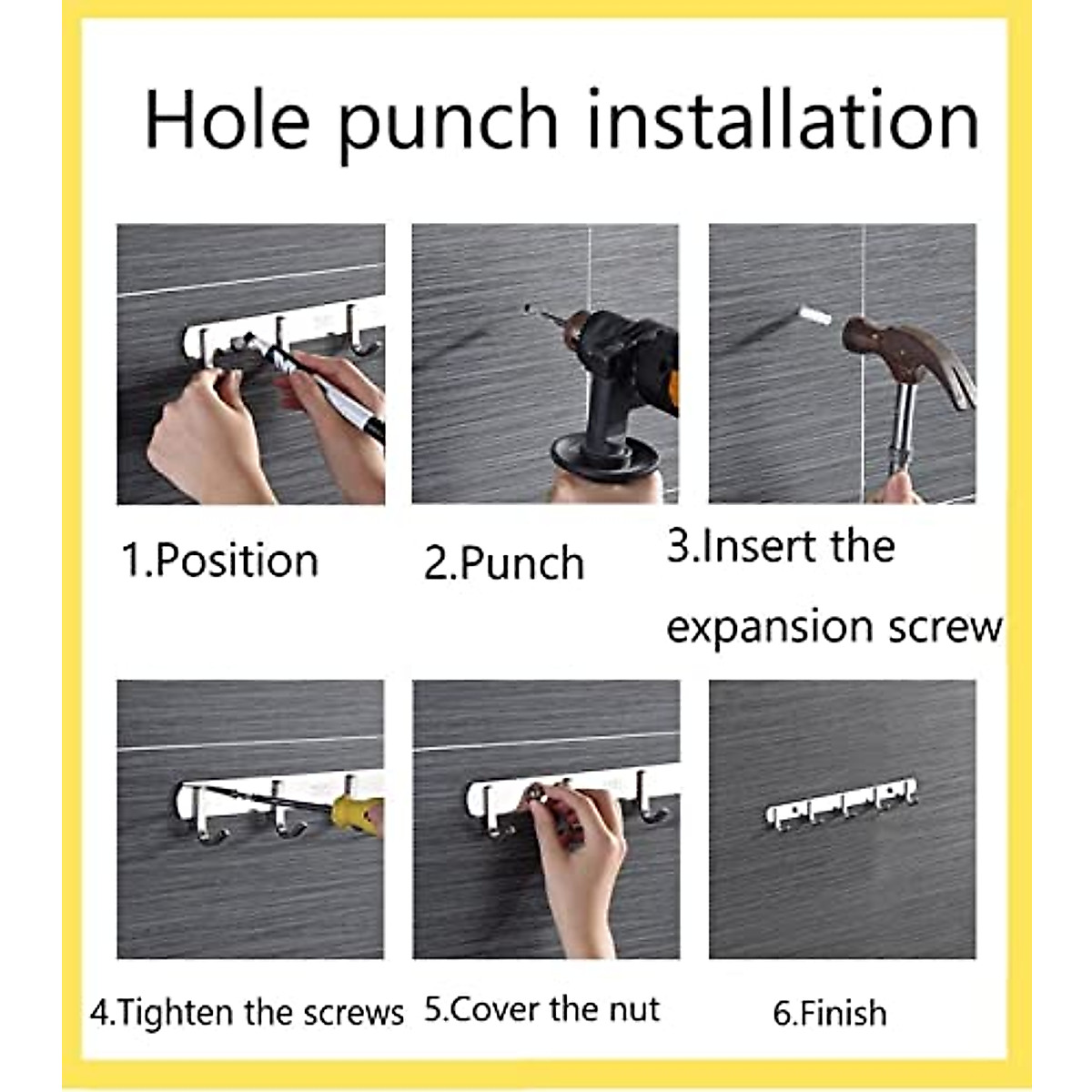 Hole punch installation

1.Position

2.Punch

3.Insert the expansion screw

4.Tighten the screws

5.Cover the nut

6.Finish