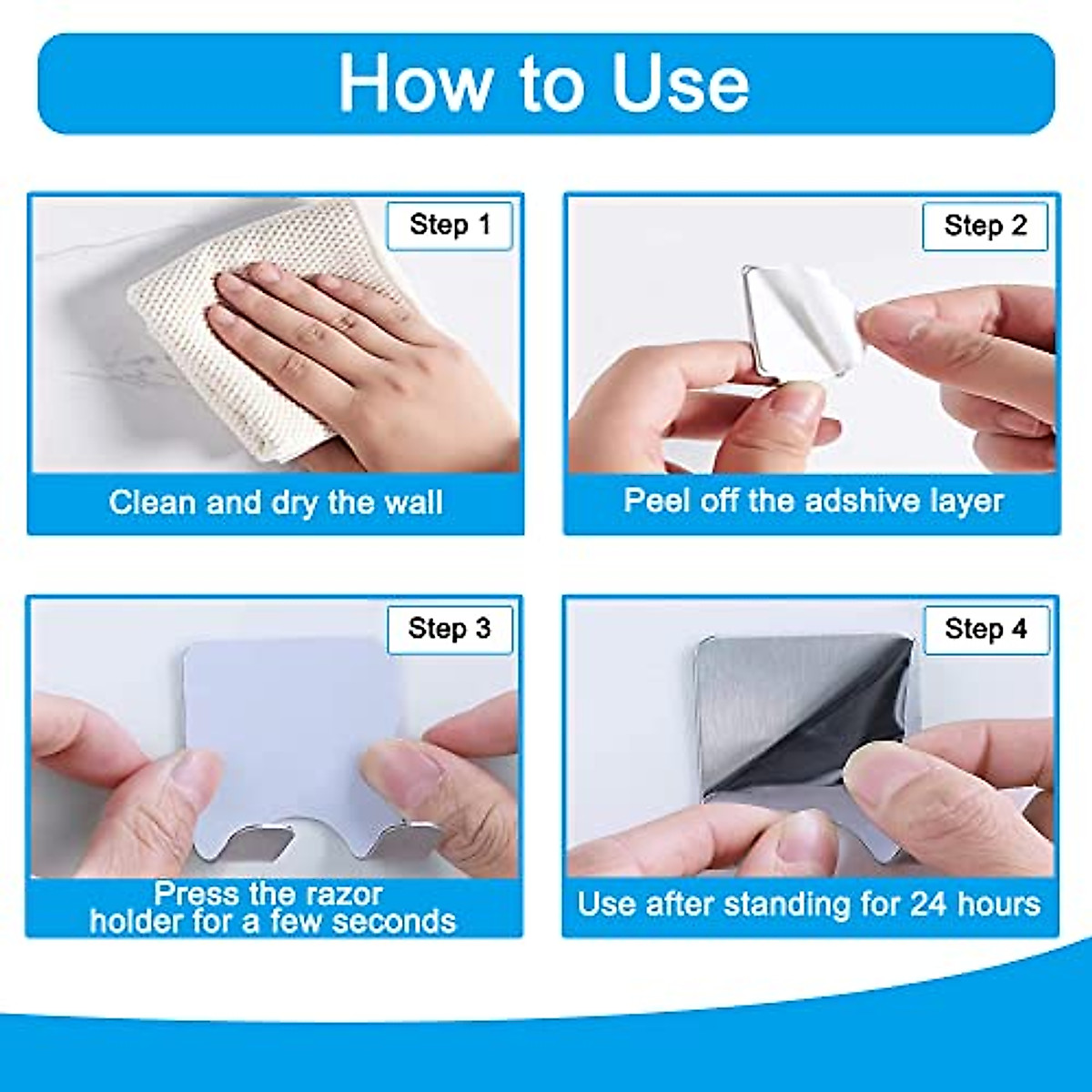 How to Use

Step 1

Clean and dry the wall

Step 2

Peel off the adshive layer

Step 3

Press the razor holder for a few seconds

Step 4

Use after standing for 24 hours