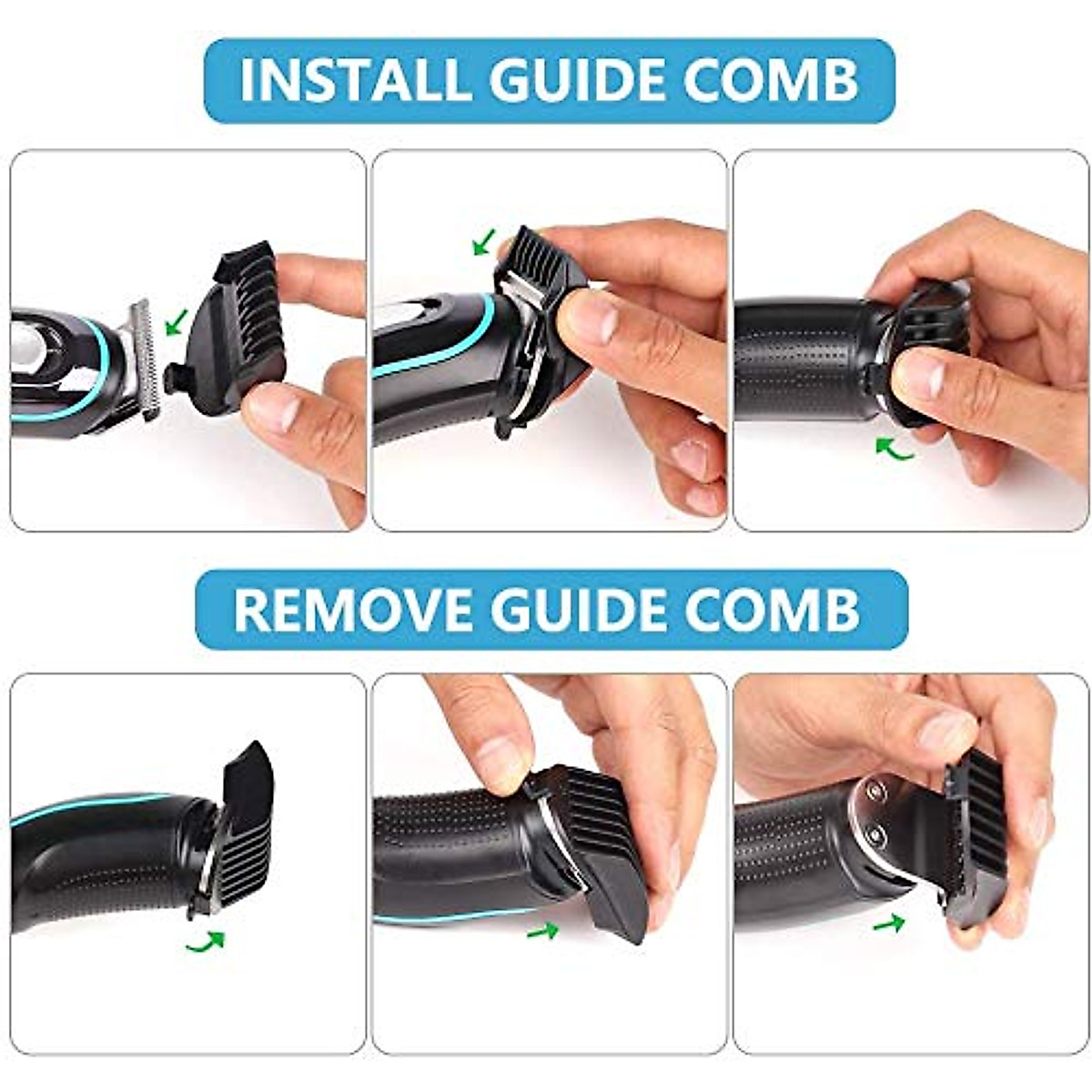 INSTALL GUIDE COMB

REMOVE GUIDE COMB