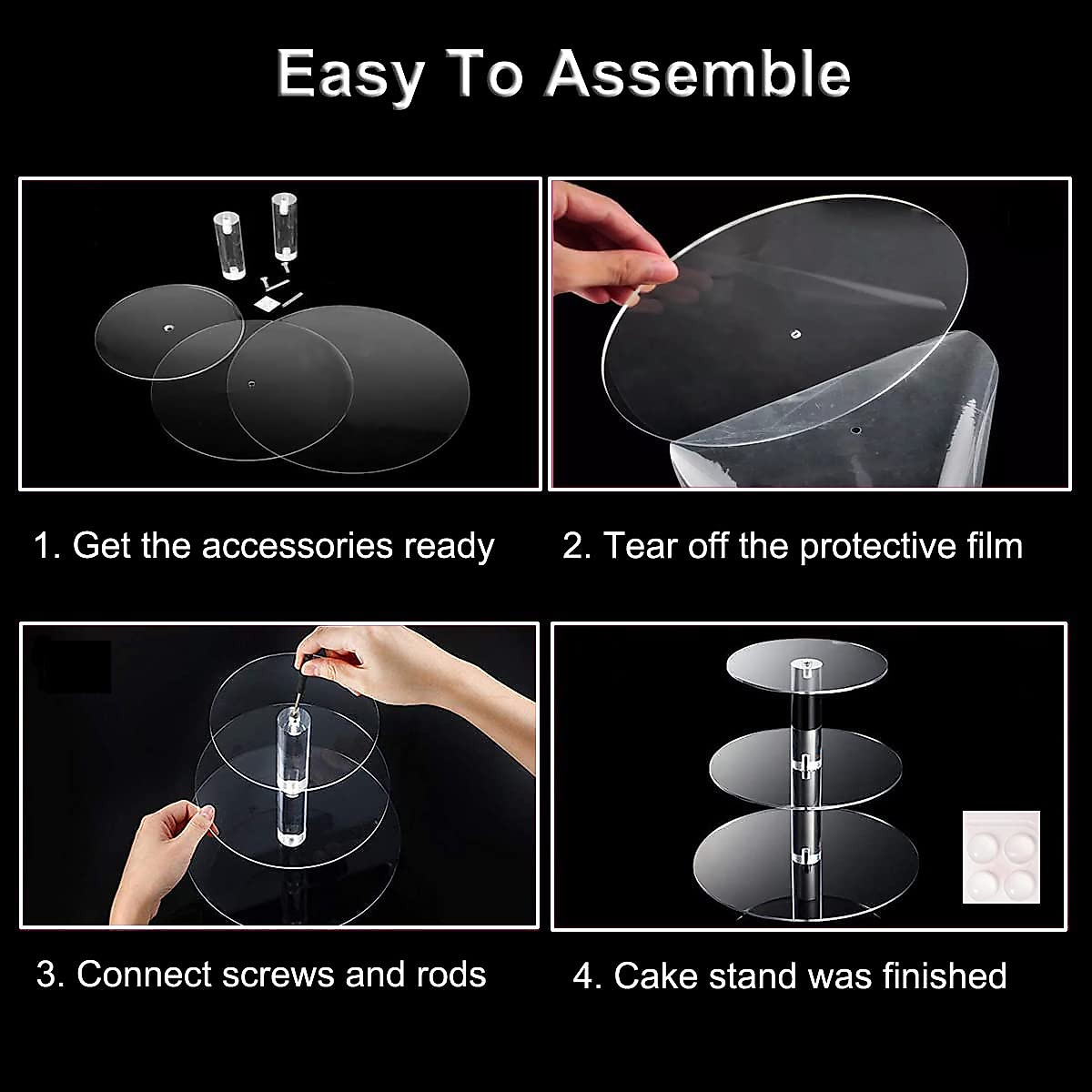 Easy To Assemble

1. Get the accessories ready

2. Tear off the protective film

3. Connect screws and rods

4. Cake stand was finished