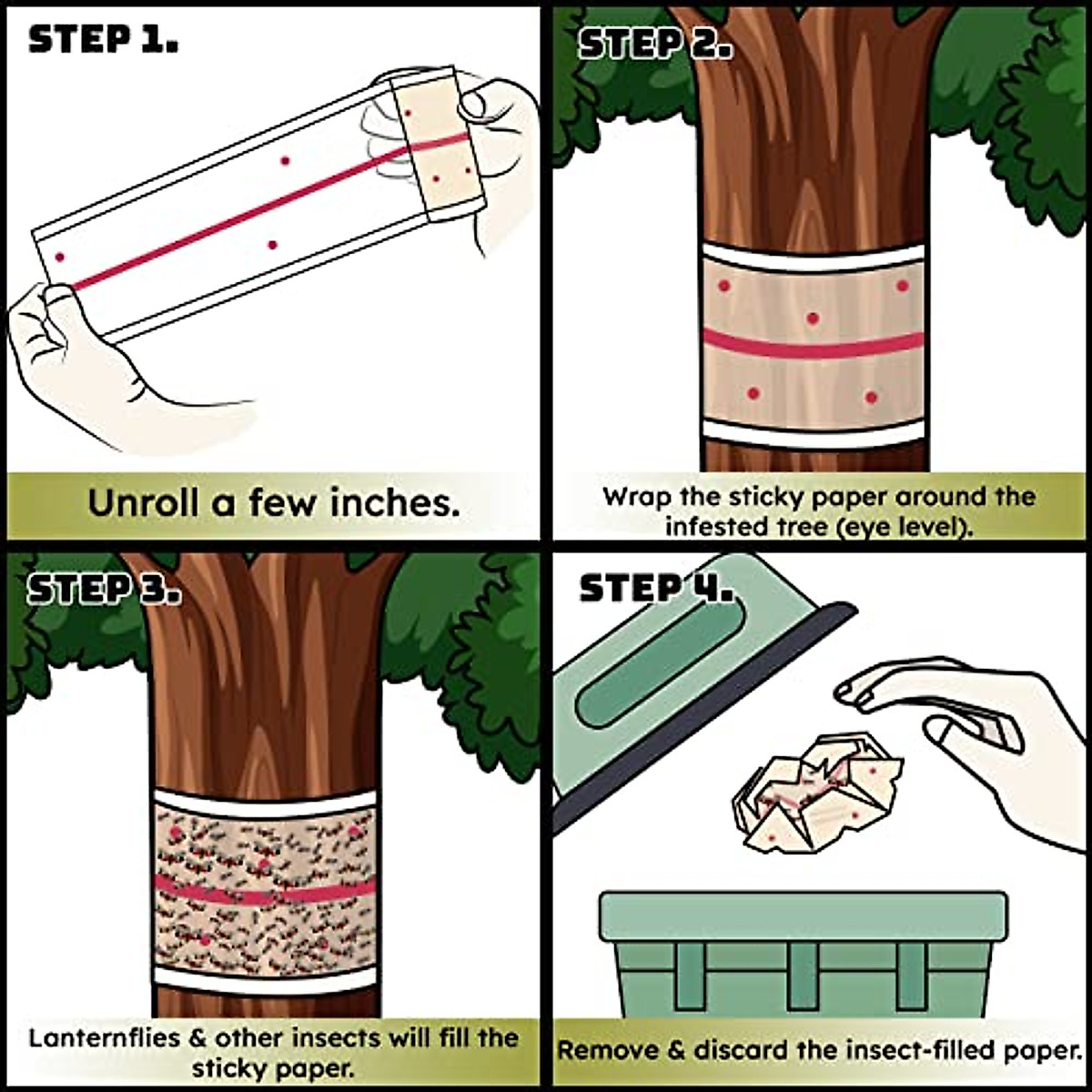 STEP 1.

Unroll a few inches.

STEP 2.

Wrap the sticky paper around the infested tree (eye level).

STEP 3.

Lanternflies & other insects will fill the sticky paper.

STEP 4.

Remove & discard the insect-filled paper.