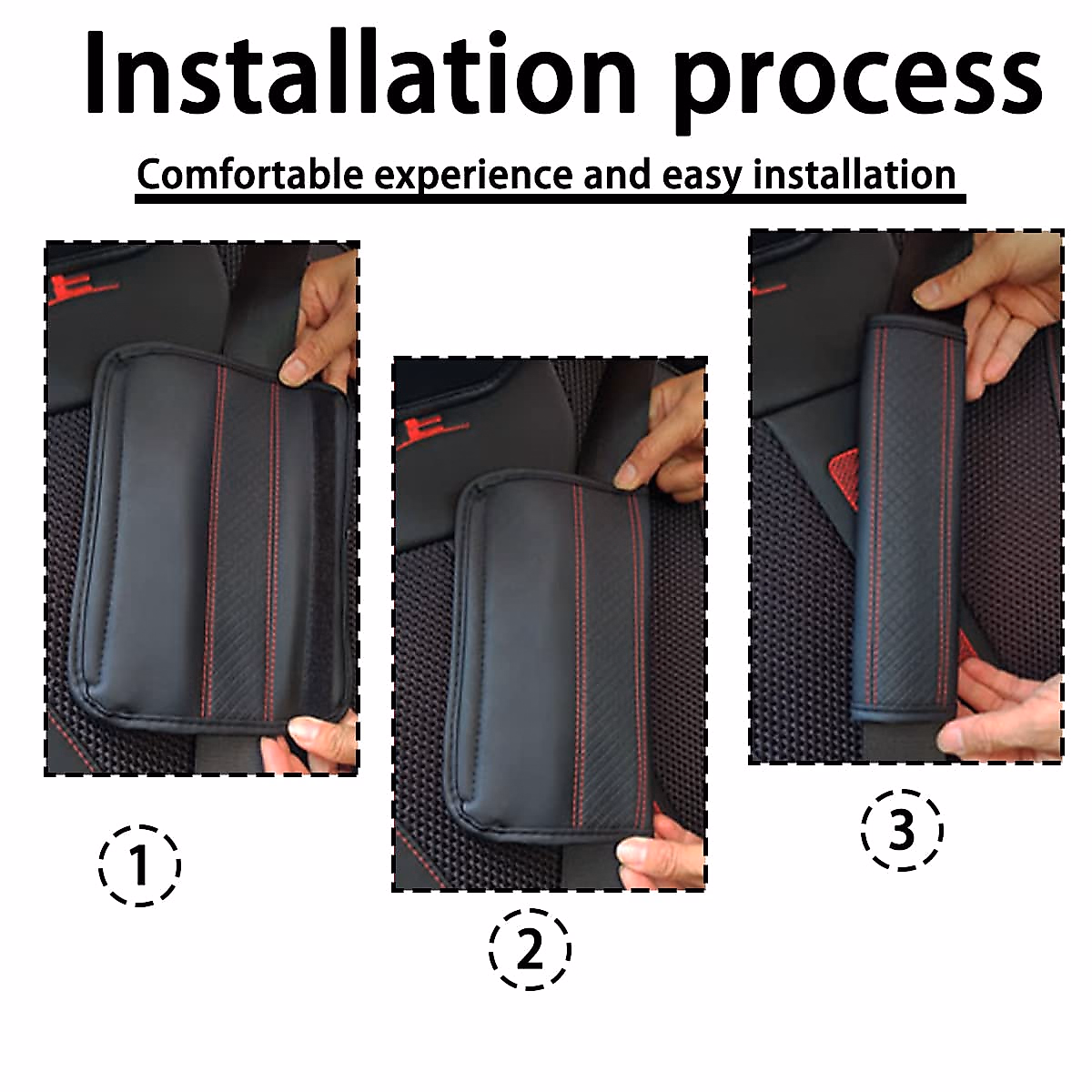 Installation process

Comfortable experience and easy installation

1

2

3