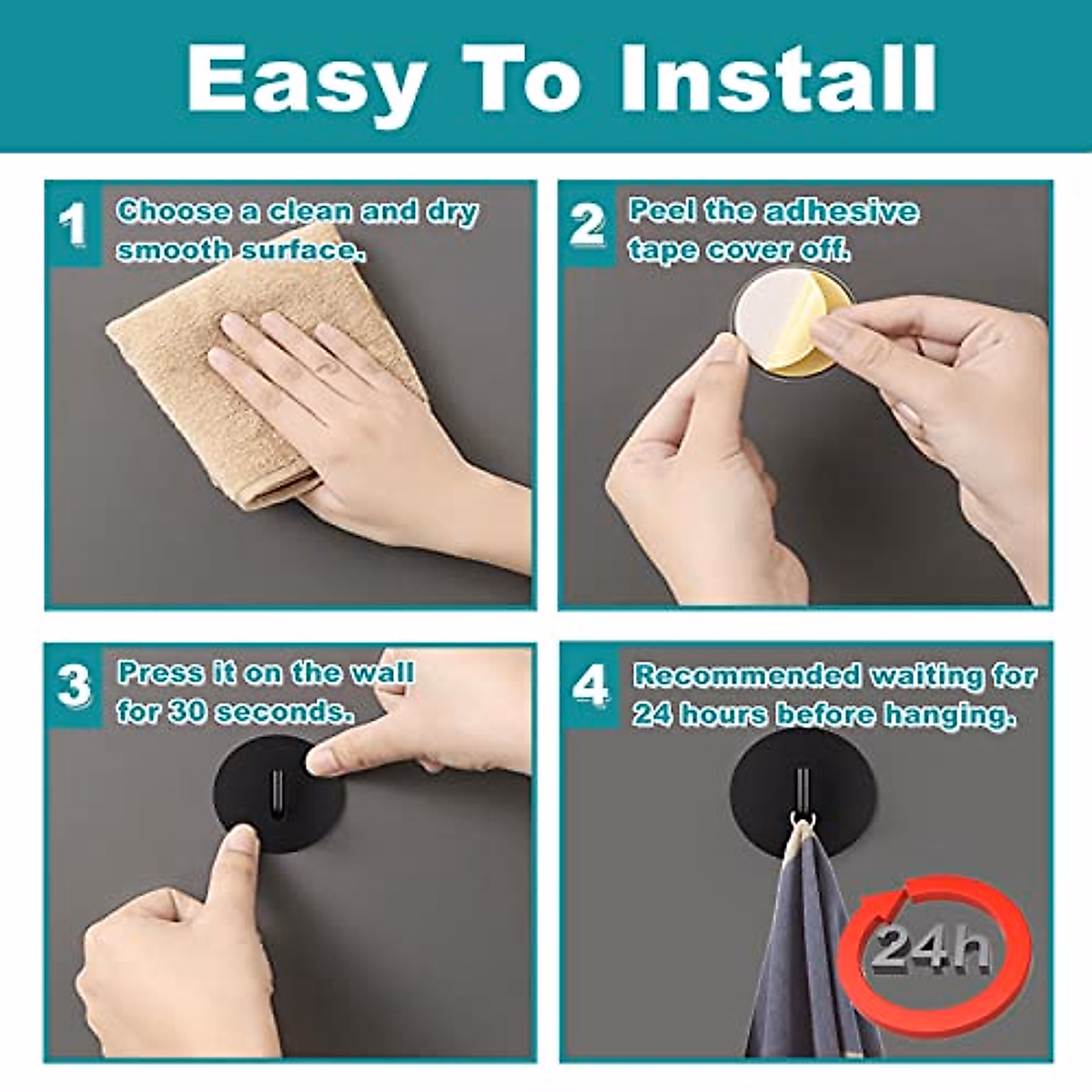 Easy To Install

1 Choose a clean and dry smooth surface.

2 Peel the adhesive tape cover off.

3 Press it on the wall for 30 seconds.

4 Recommended waiting for 24 hours before hanging.

24h