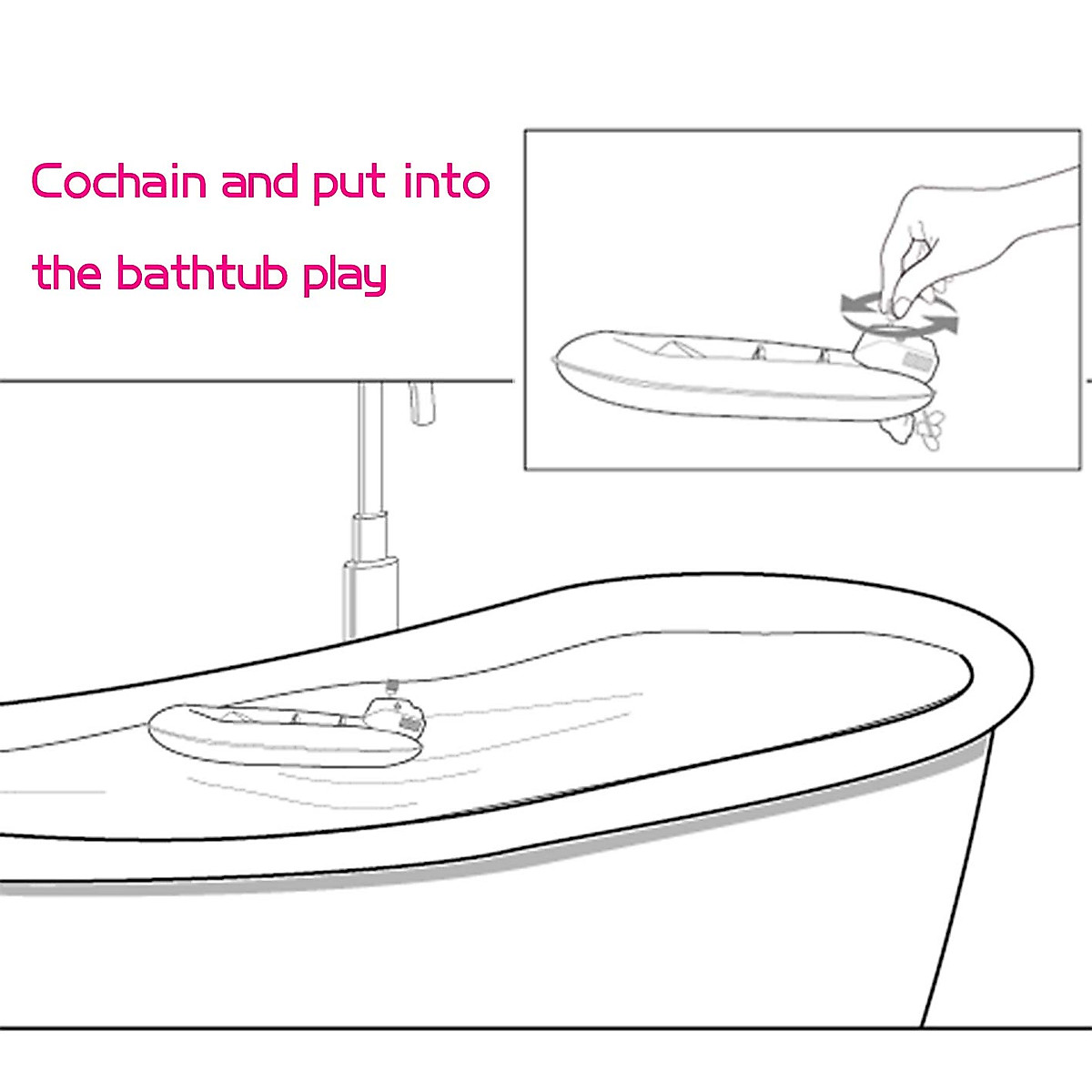 Cochain and put into the bathtub play