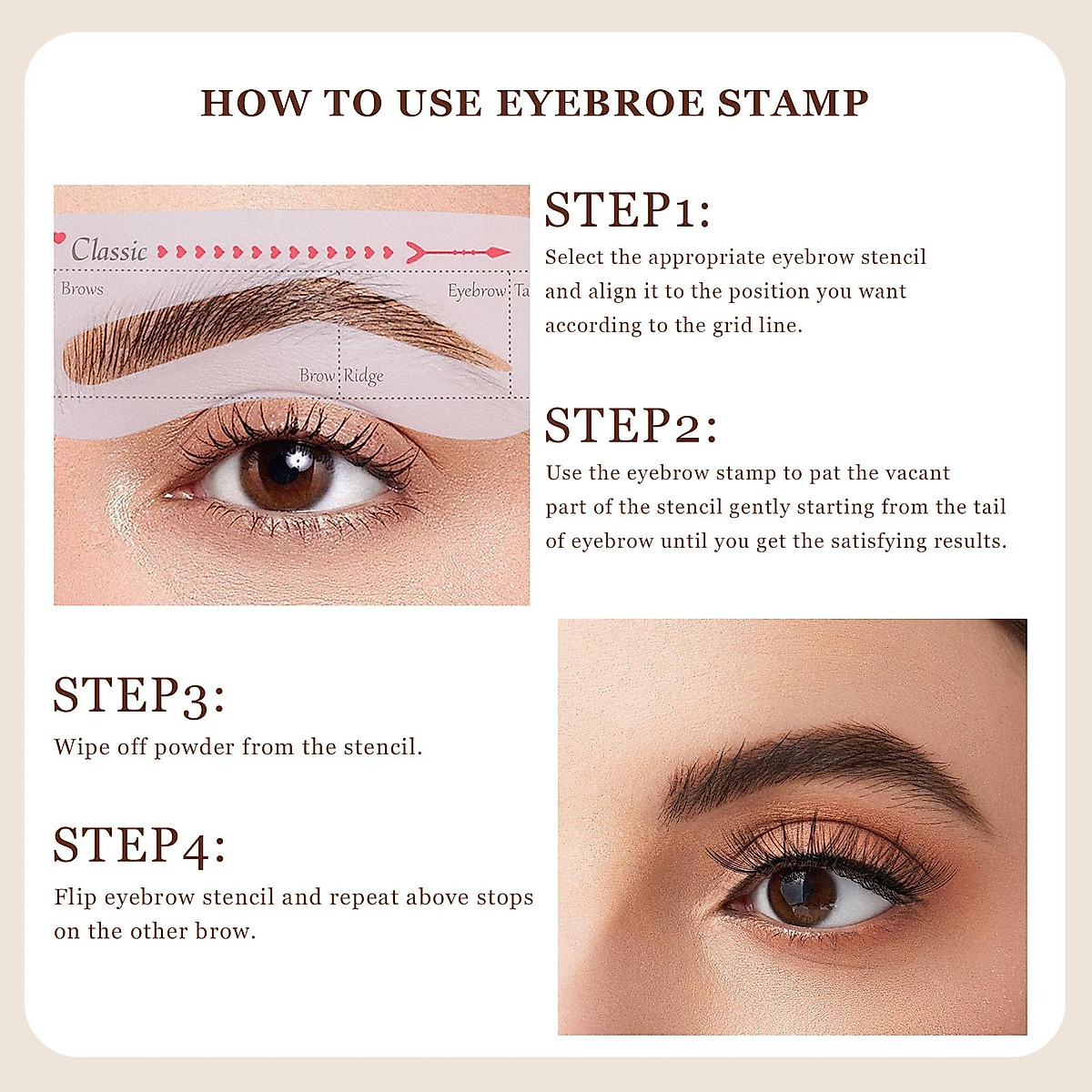 HOW TO USE EYEBROE STAMP

Classic

Brows

Eyebrow Ta

Brow Ridge

STEP1:

Select the appropriate eyebrow stencil and align it to the position you want according to the grid line.

STEP2:

Use the eyebrow stamp to pat the vacant part of the stencil gently starting from the tail of eyebrow until you get the satisfying results.

STEP3:

Wipe off powder from the stencil.

STEP4:

Flip eyebrow stencil and repeat above stops on the other brow.