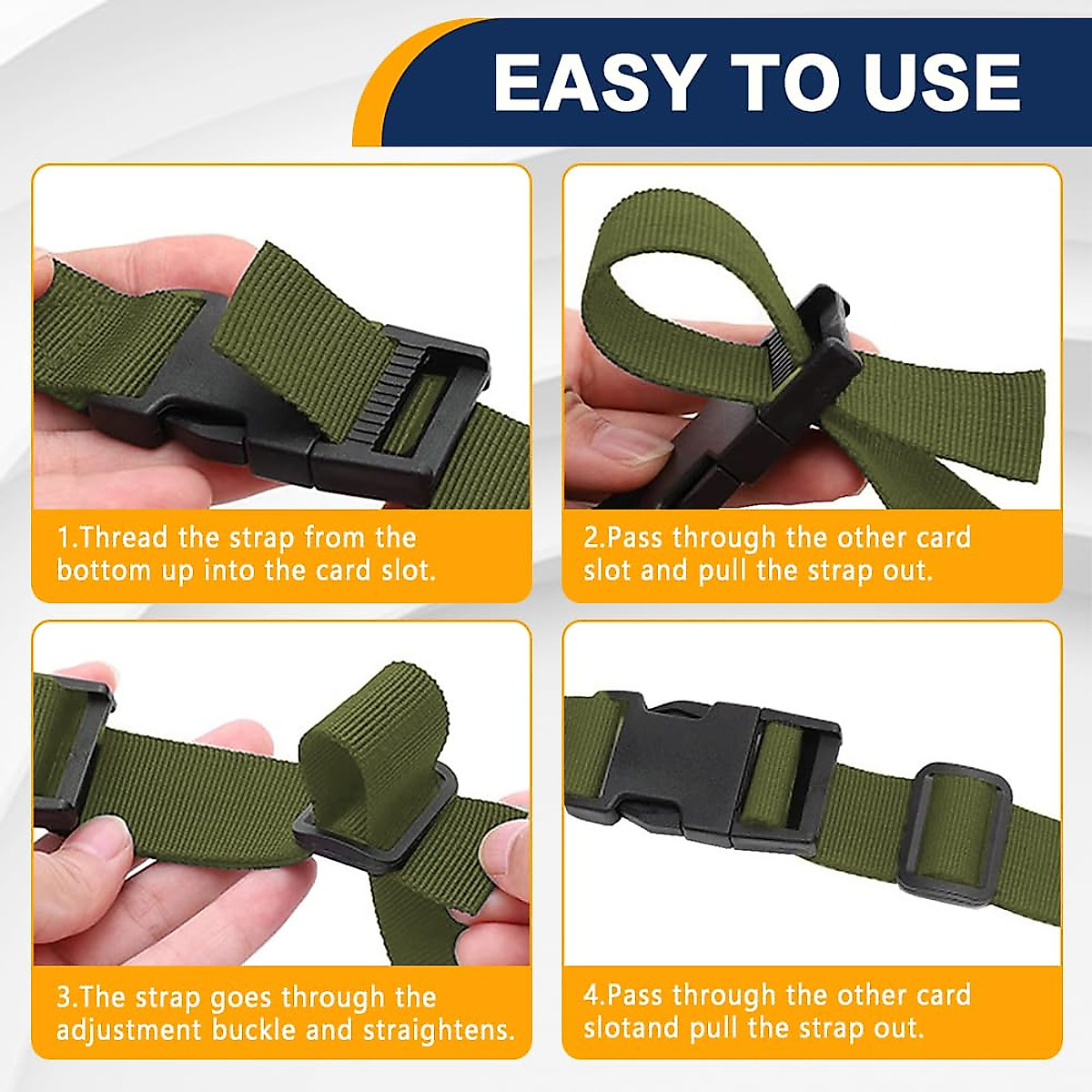 EASY TO USE

1.Thread the strap from the bottom up into the card slot.

2.Pass through the other card slot and pull the strap out.

3.The strap goes through the adjustment buckle and straightens.

4.Pass through the other card slotand pull the strap out.